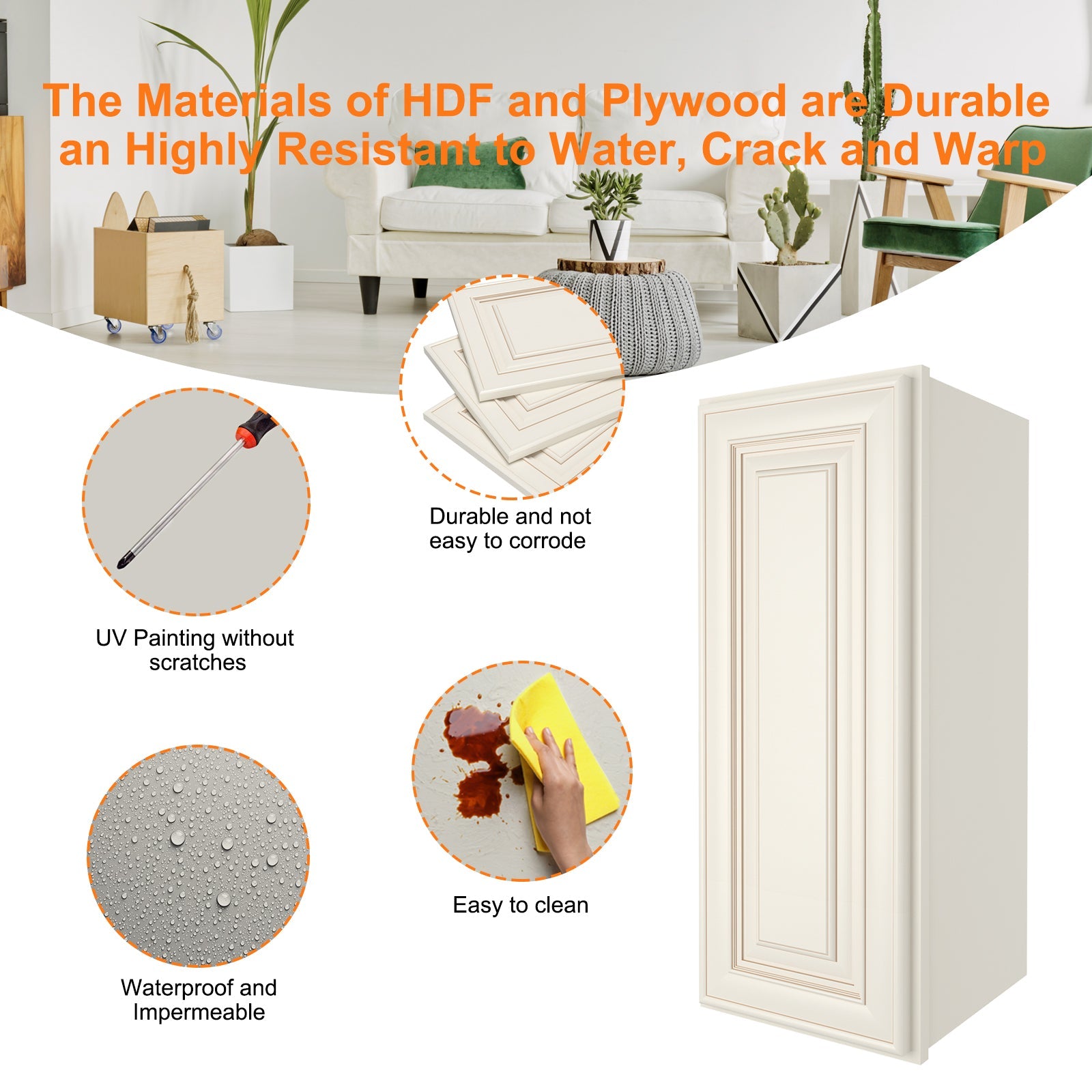 The Materials of HDF and Plywood are Durable an Highly Resistant to Water, Crack and Warp

Durable and not easy to corrode

UV Painting without scratches

Easy to clean

Waterproof and Impermeable