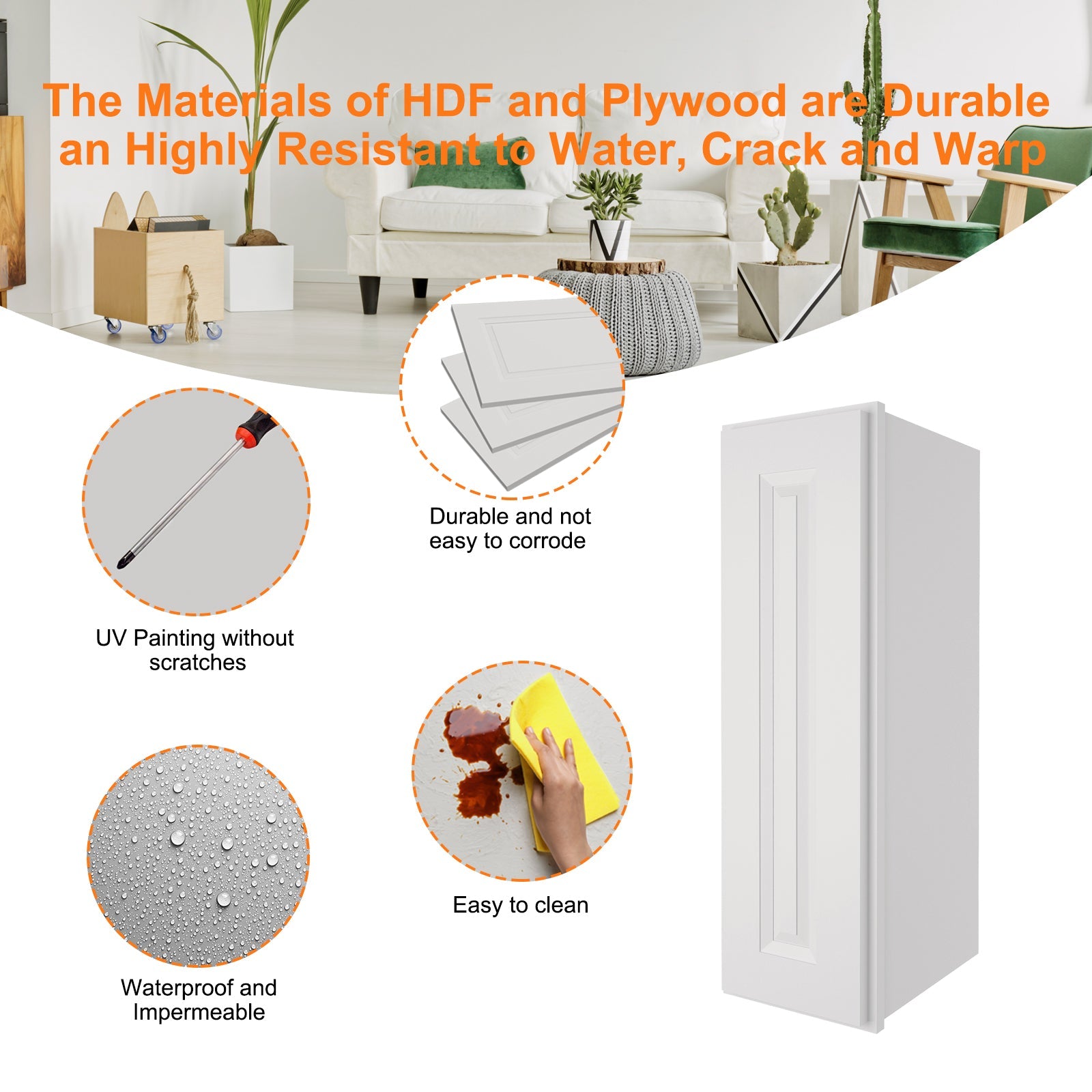 The Materials of HDF and Plywood are Durable an Highly Resistant to Water, Crack and Warp

Durable and not easy to corrode

UV Painting without scratches

Easy to clean

Waterproof and Impermeable