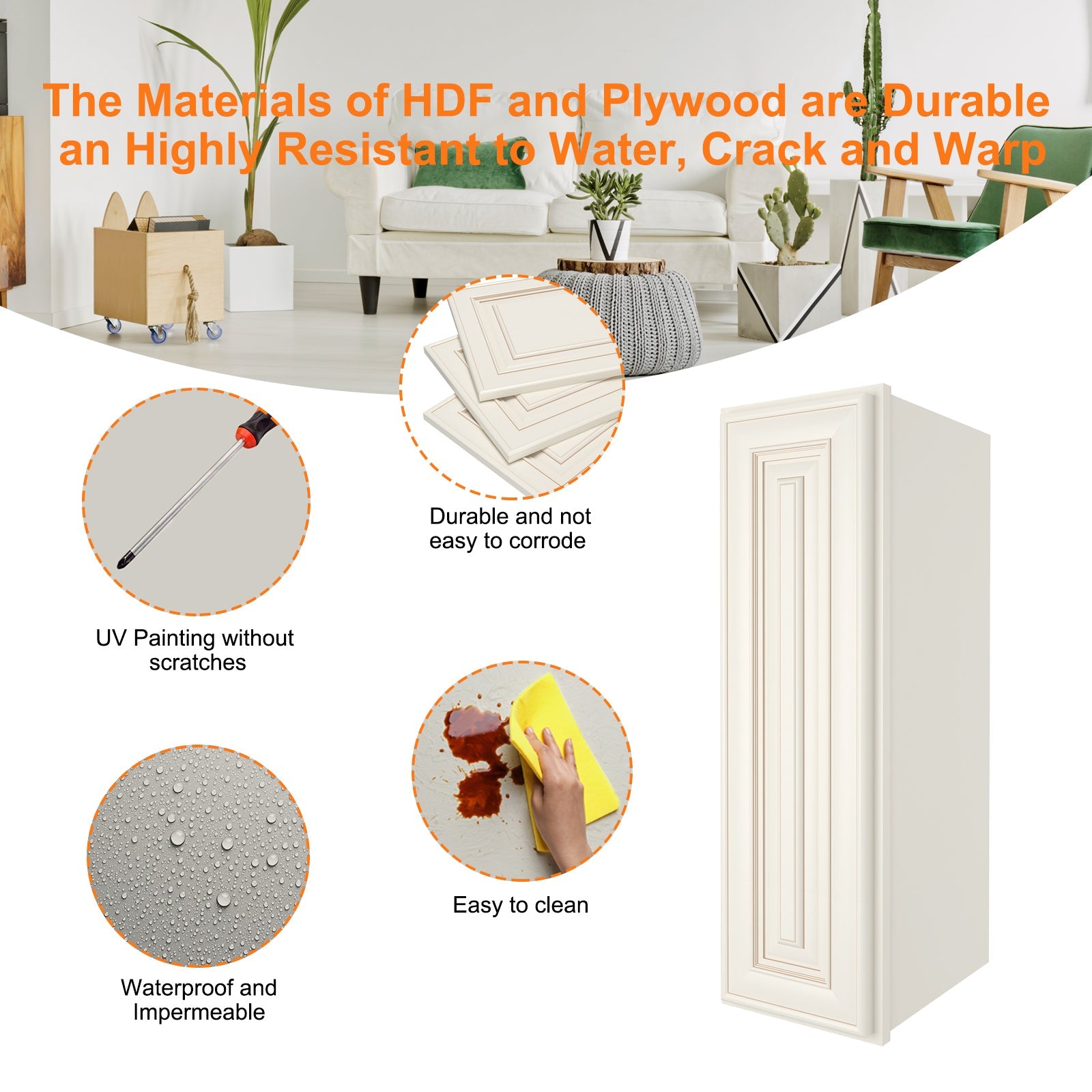 The Materials of HDF and Plywood are Durable an Highly Resistant to Water, Crack and Warp

Durable and not easy to corrode

UV Painting without scratches

Easy to clean

Waterproof and Impermeable