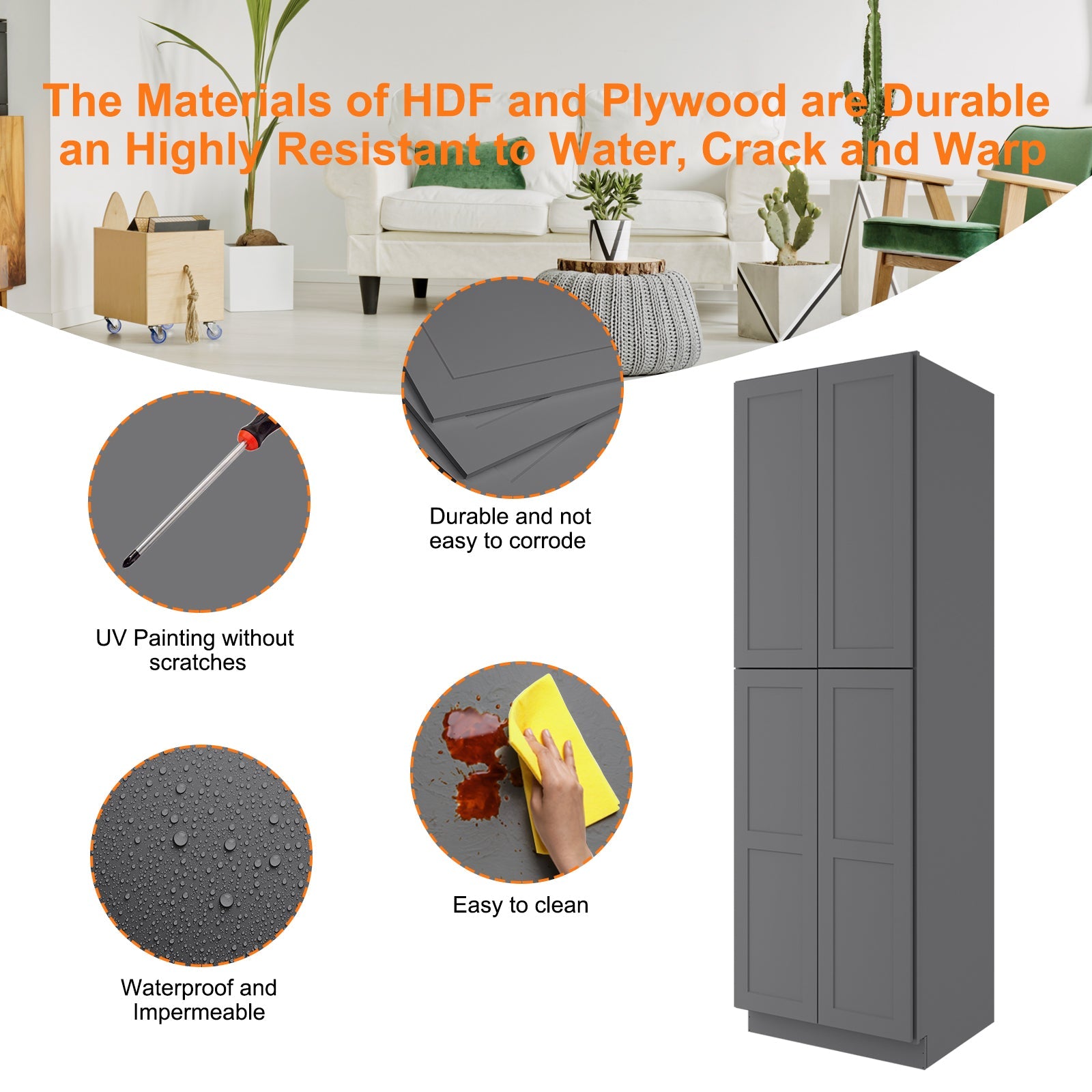 The Materials of HDF and Plywood are Durable an Highly Resistant to Water, Crack and Warp

Durable and not easy to corrode

UV Painting without scratches

Easy to clean

Waterproof and Impermeable