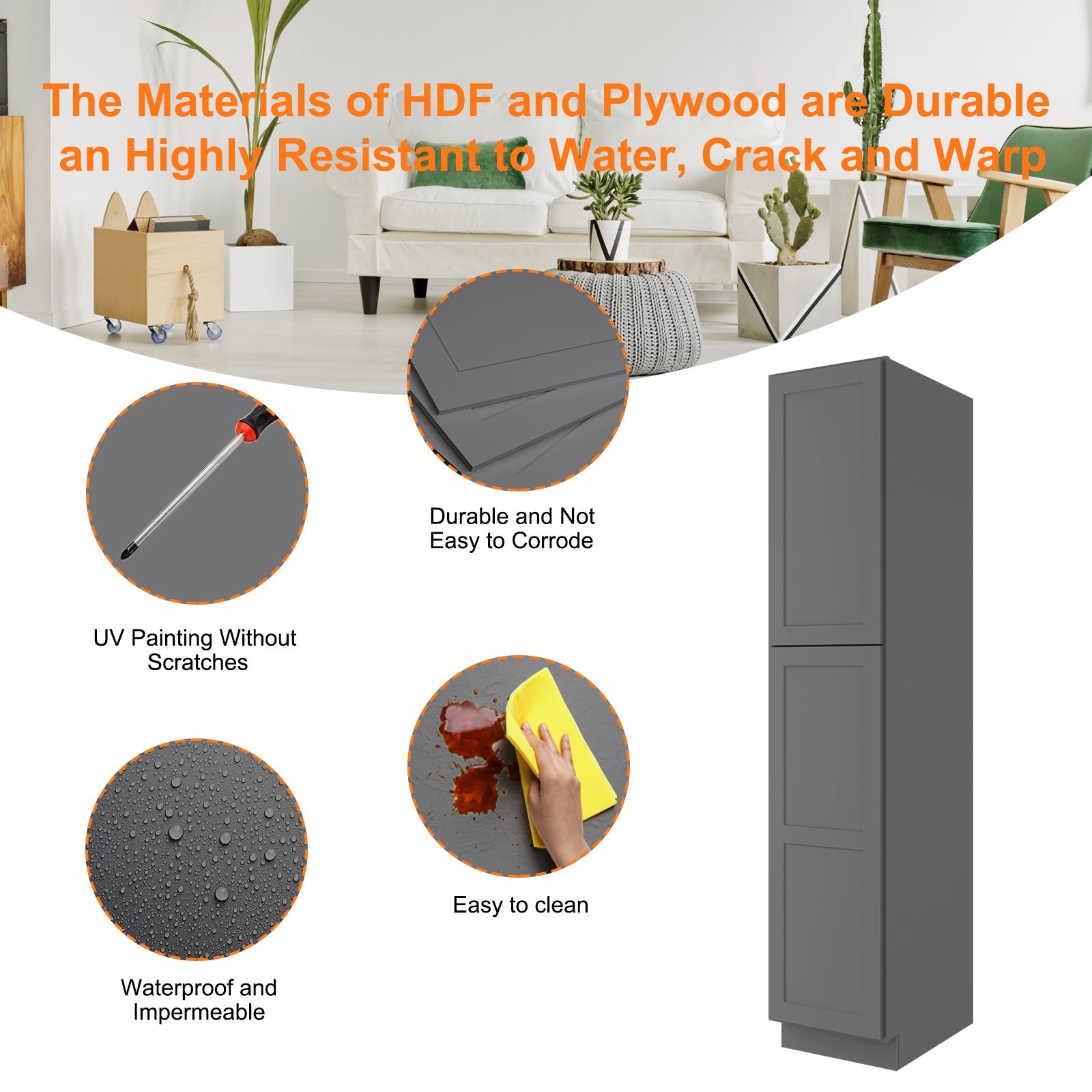 The Materials of HDF and Plywood are Durable an Highly Resistant to Water, Crack and Warp

Durable and Not Easy to Corrode

UV Painting Without Scratches

Easy to clean

Waterproof and Impermeable