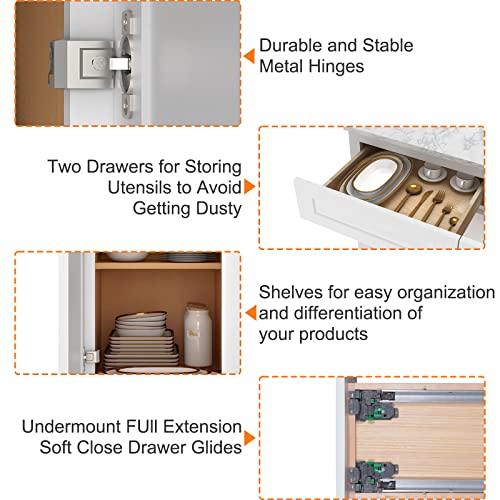 Durable and Stable Metal Hinges

Two Drawers for Storing Utensils to Avoid Getting Dusty

Shelves for easy organization and differentiation of your products

Undermount FUll Extension Soft Close Drawer Glides