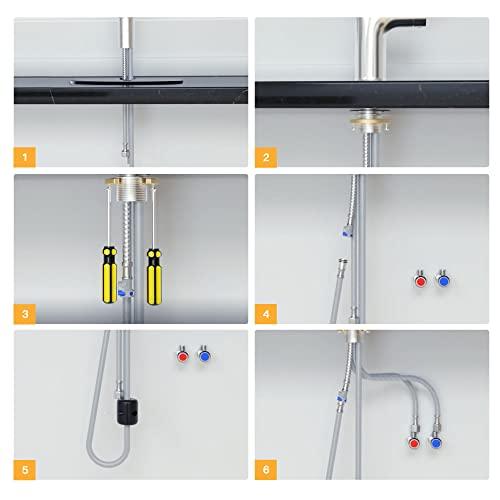 1

2

3

4

5

6