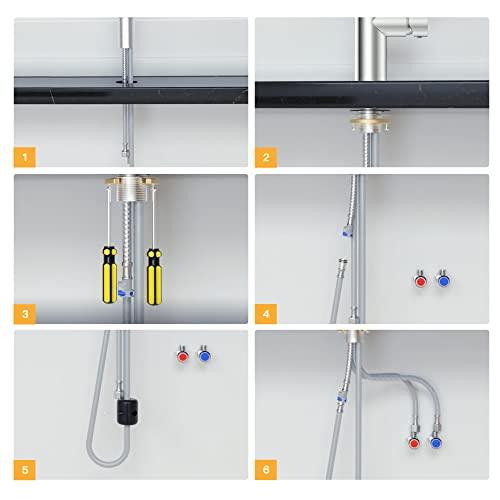 1
2
3
4
5
6