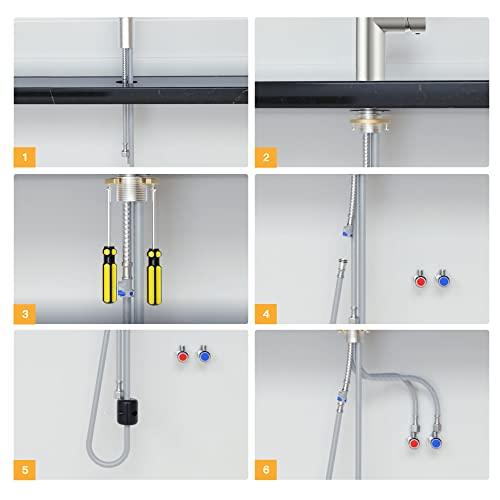 1

2

3

4

5

6