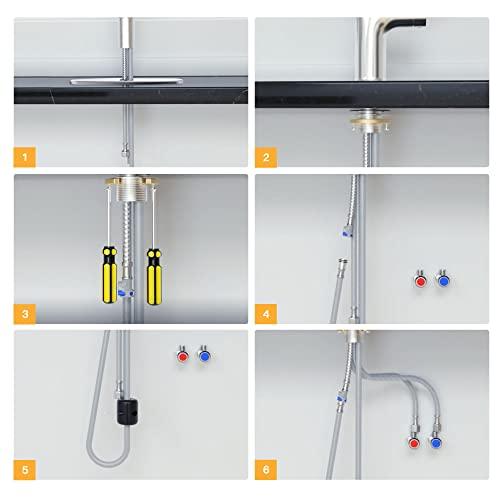 1

2

3

4

5

6