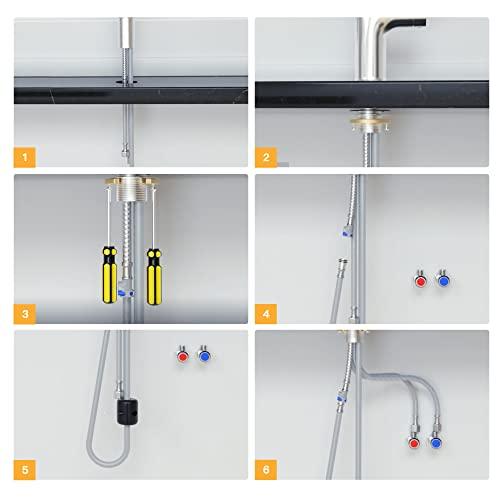 1

2

3

4

5

6