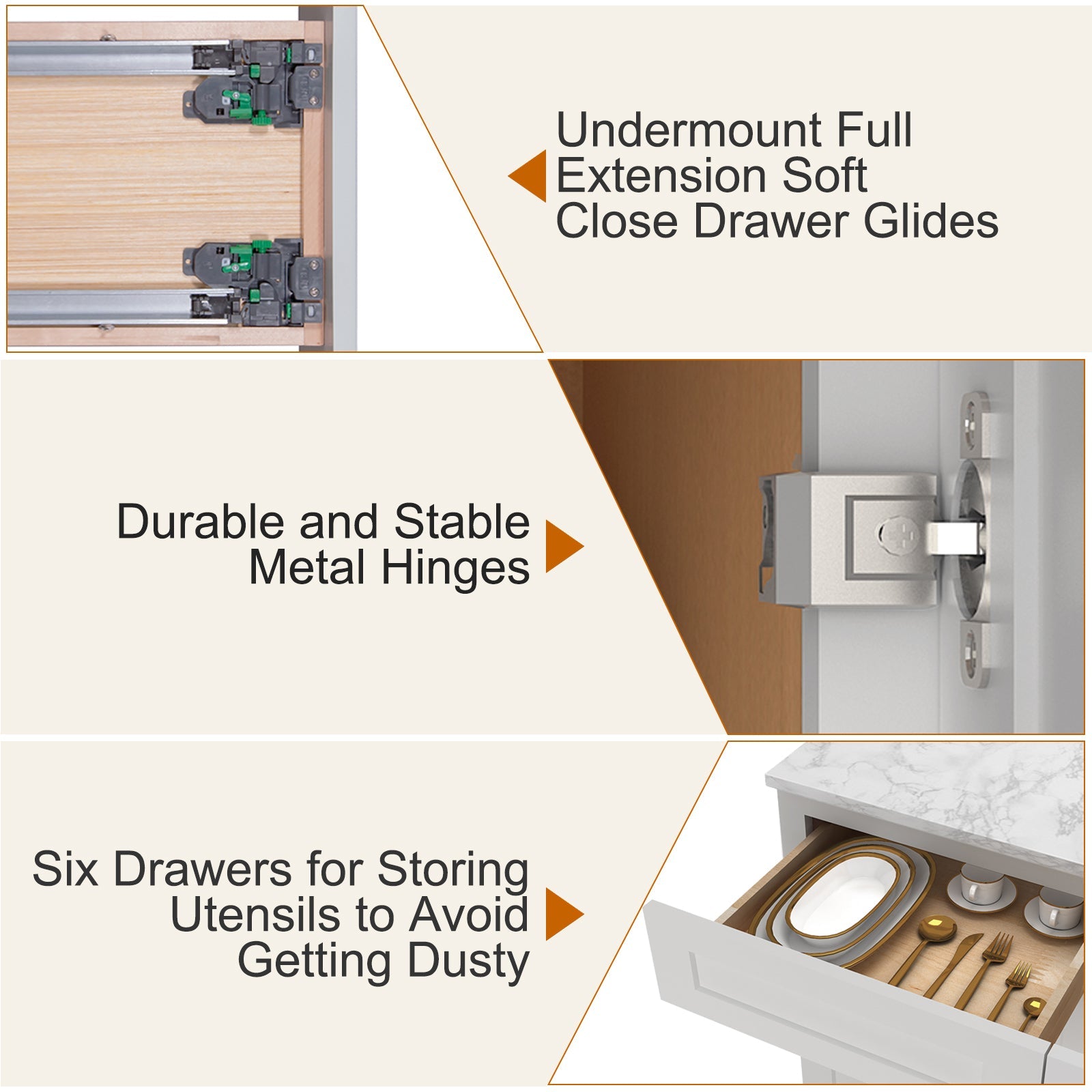 Undermount Full Extension Soft Close Drawer Glides

Durable and Stable Metal Hinges

Six Drawers for Storing Utensils to Avoid Getting Dusty