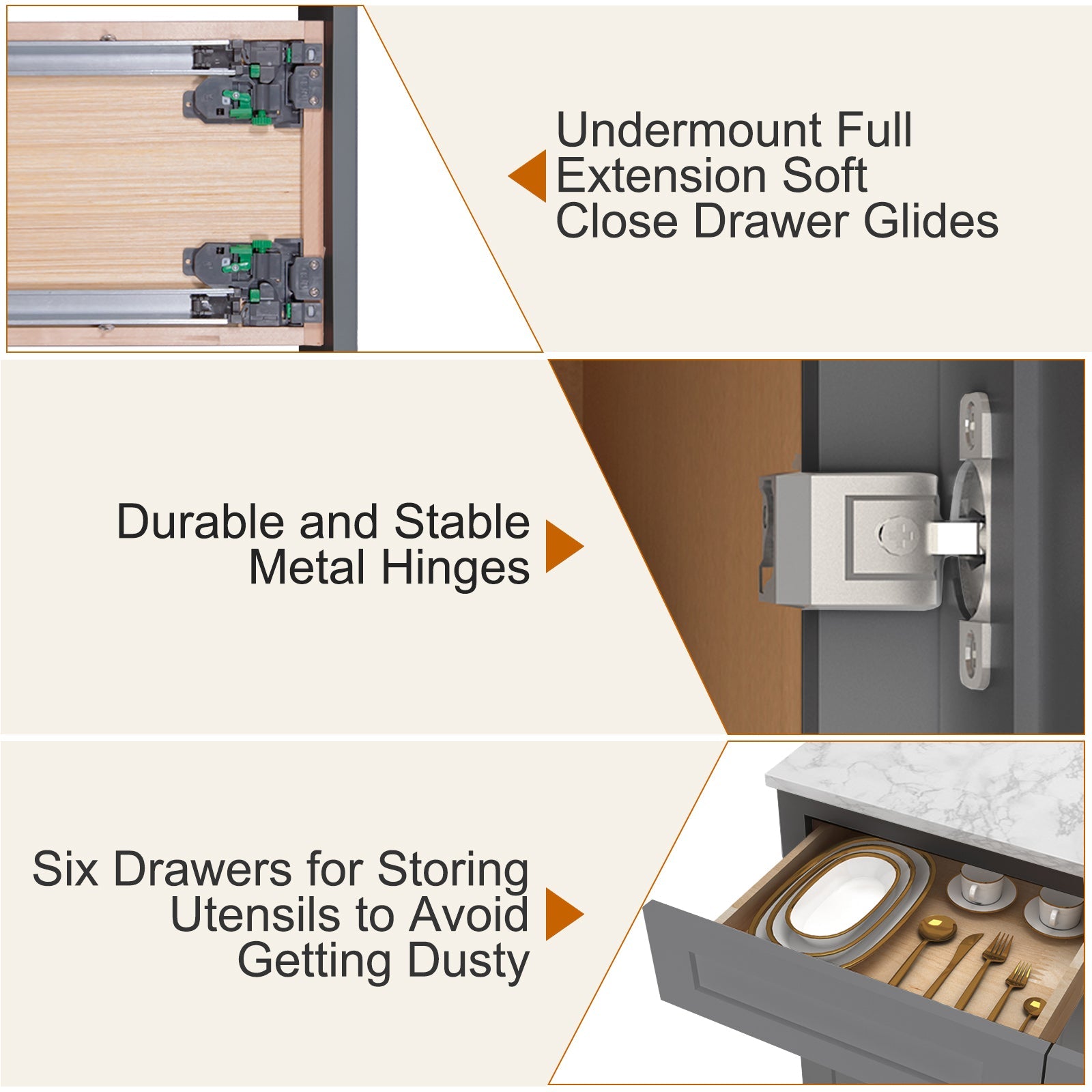 Undermount Full Extension Soft Close Drawer Glides

Durable and Stable Metal Hinges

Six Drawers for Storing Utensils to Avoid Getting Dusty