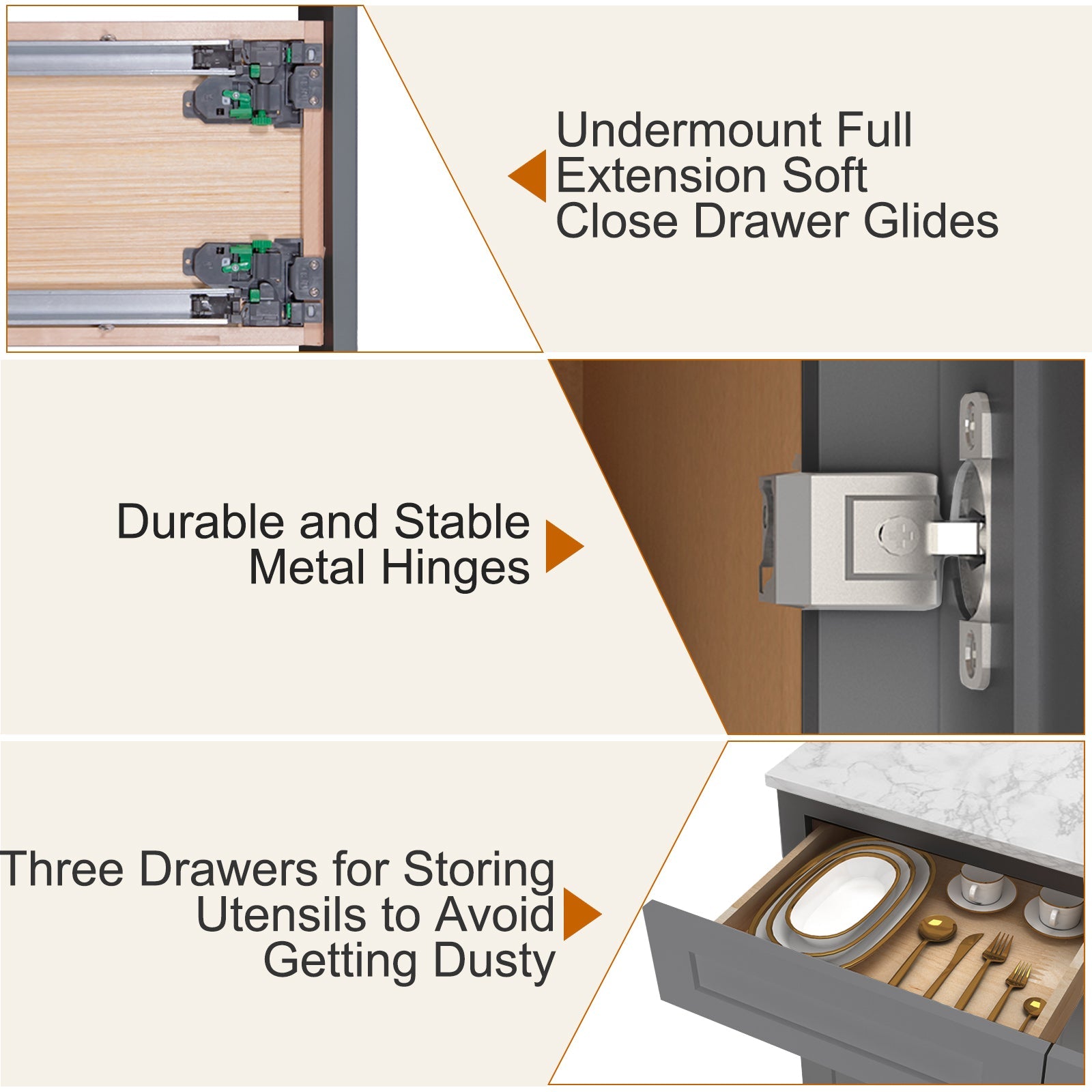 Undermount Full Extension Soft Close Drawer Glides

Durable and Stable Metal Hinges

Three Drawers for Storing Utensils to Avoid Getting Dusty