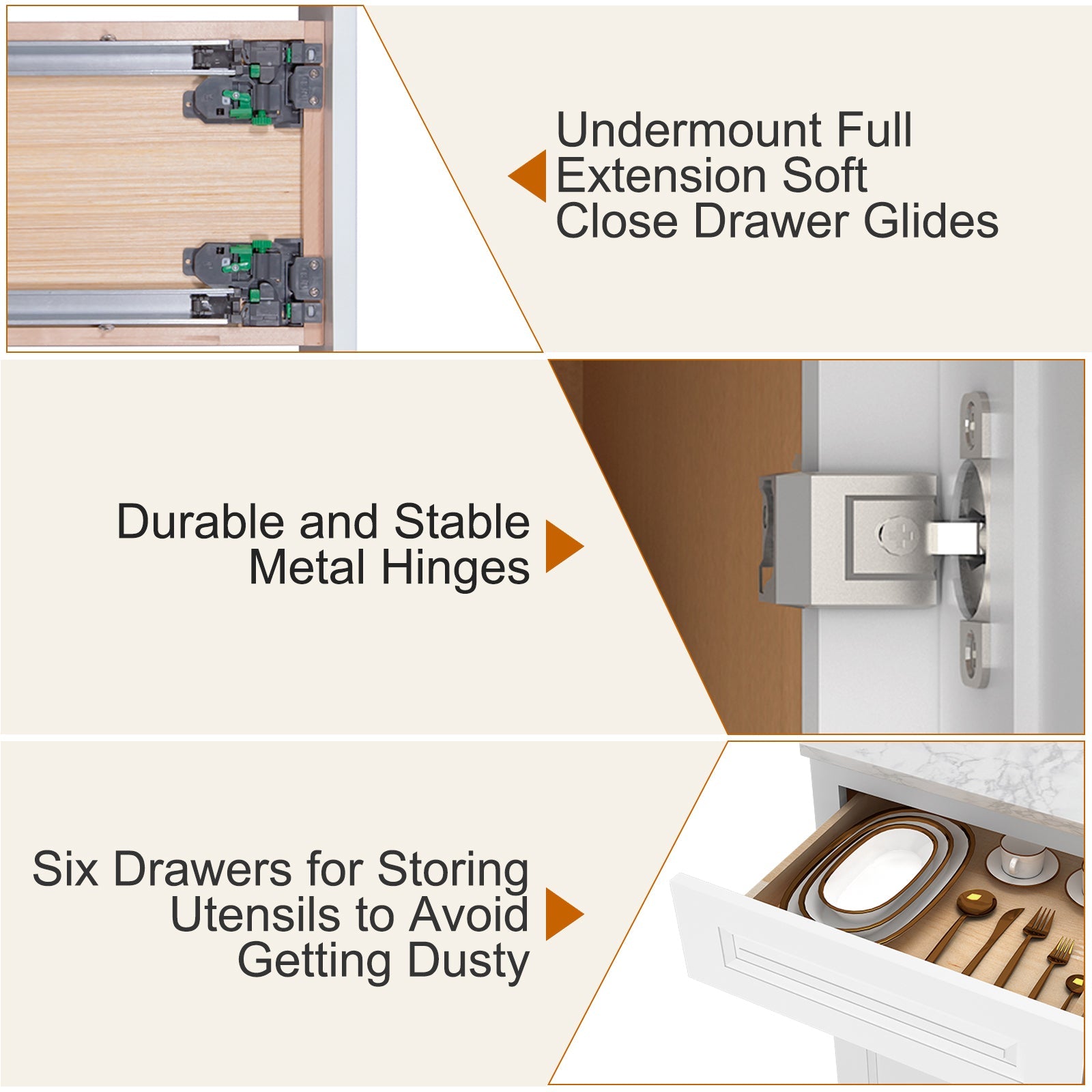 Undermount Full Extension Soft Close Drawer Glides

Durable and Stable Metal Hinges

Six Drawers for Storing Utensils to Avoid Getting Dusty