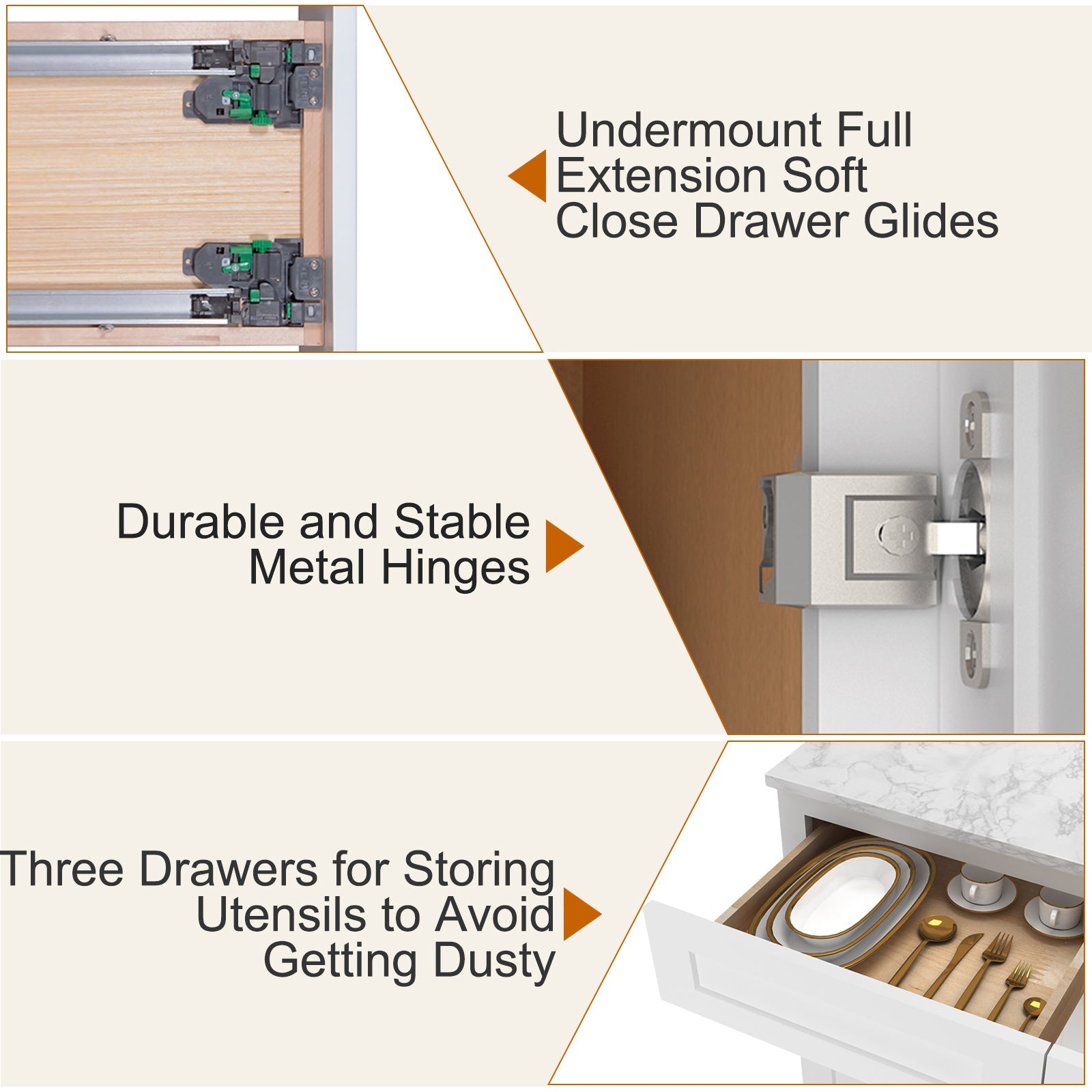 Undermount Full Extension Soft Close Drawer Glides

Durable and Stable Metal Hinges

Three Drawers for Storing Utensils to Avoid Getting Dusty