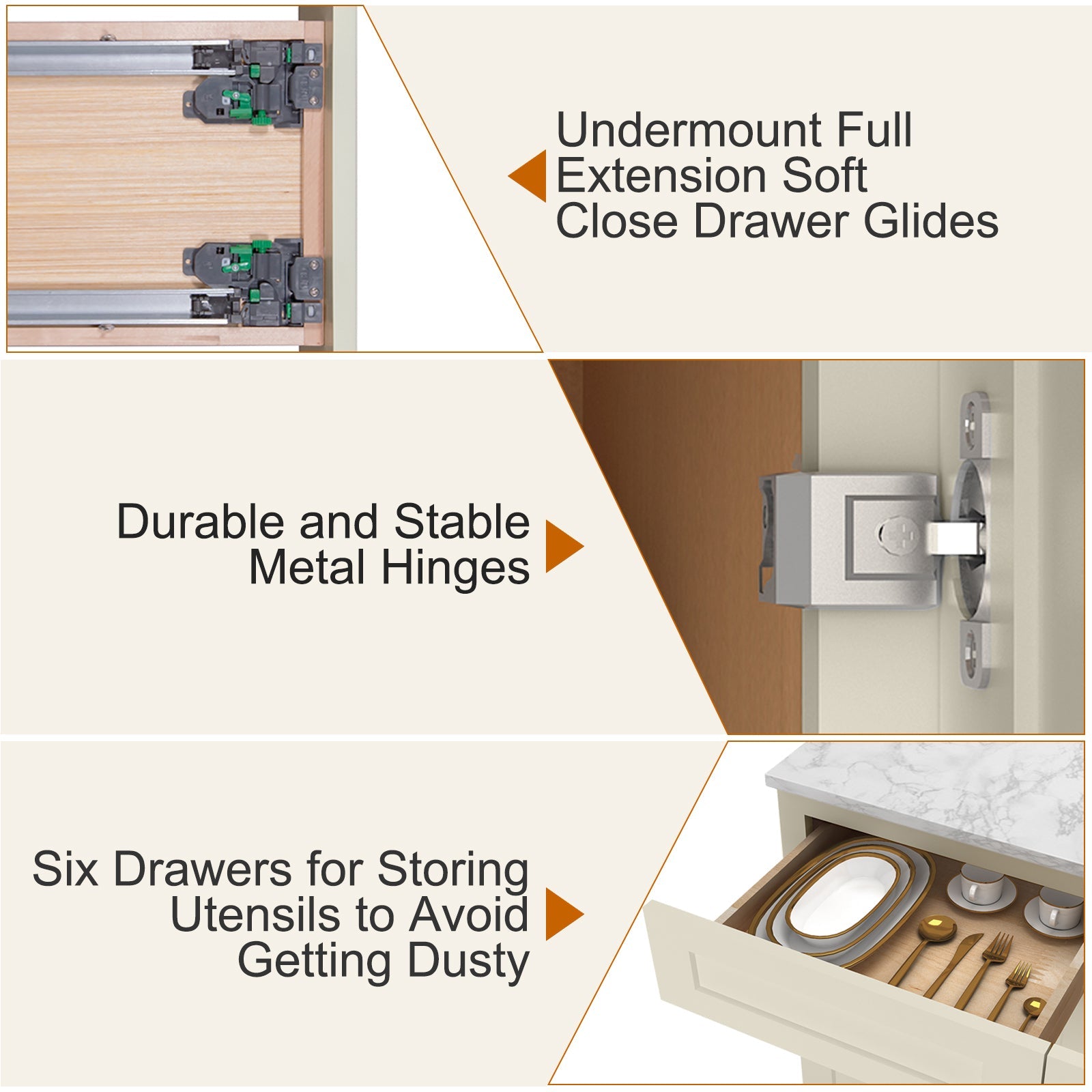 Undermount Full Extension Soft Close Drawer Glides

Durable and Stable Metal Hinges

Six Drawers for Storing Utensils to Avoid Getting Dusty