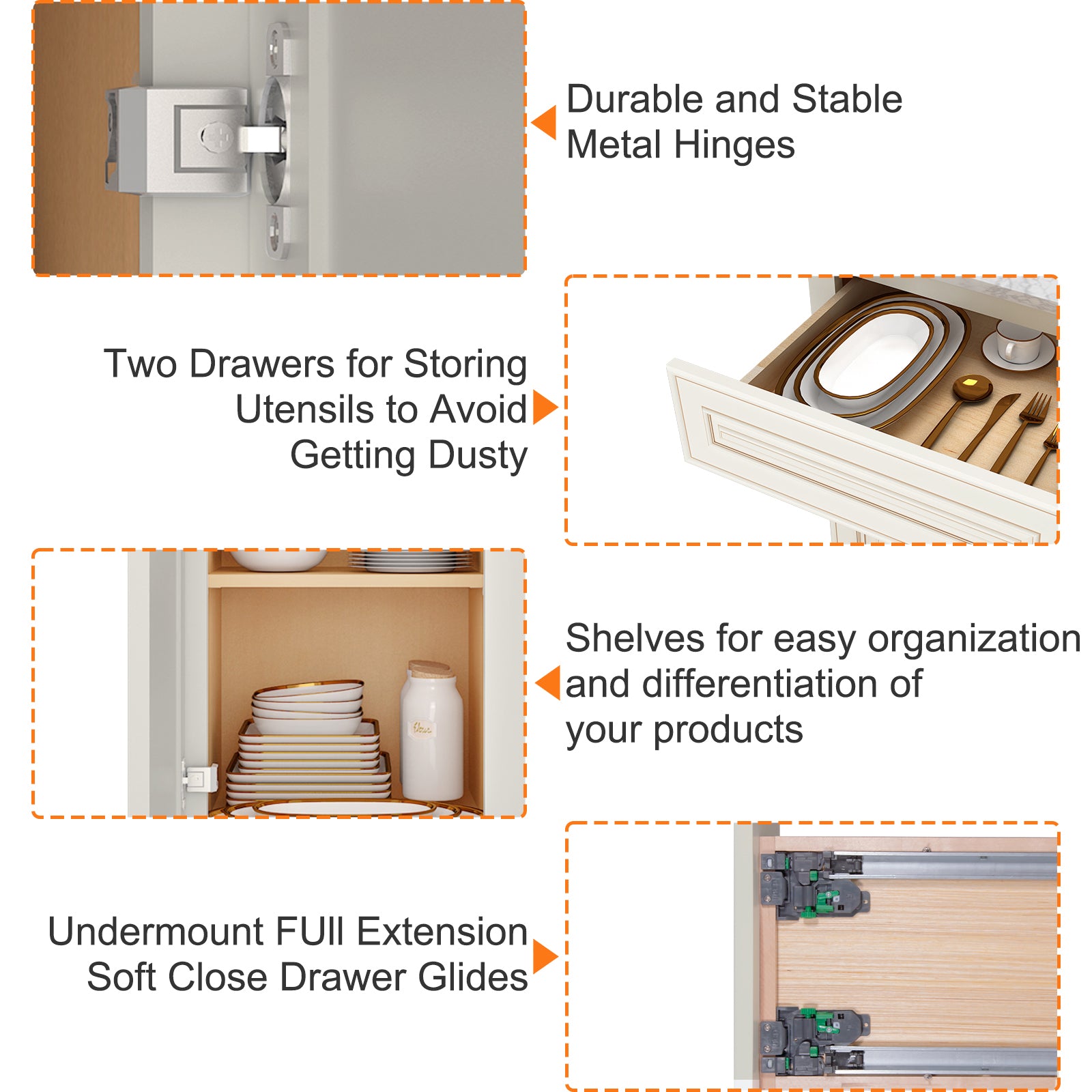 Durable and Stable Metal Hinges

Two Drawers for Storing Utensils to Avoid Getting Dusty

Shelves for easy organization and differentiation of your products

Undermount FUll Extension Soft Close Drawer Glides