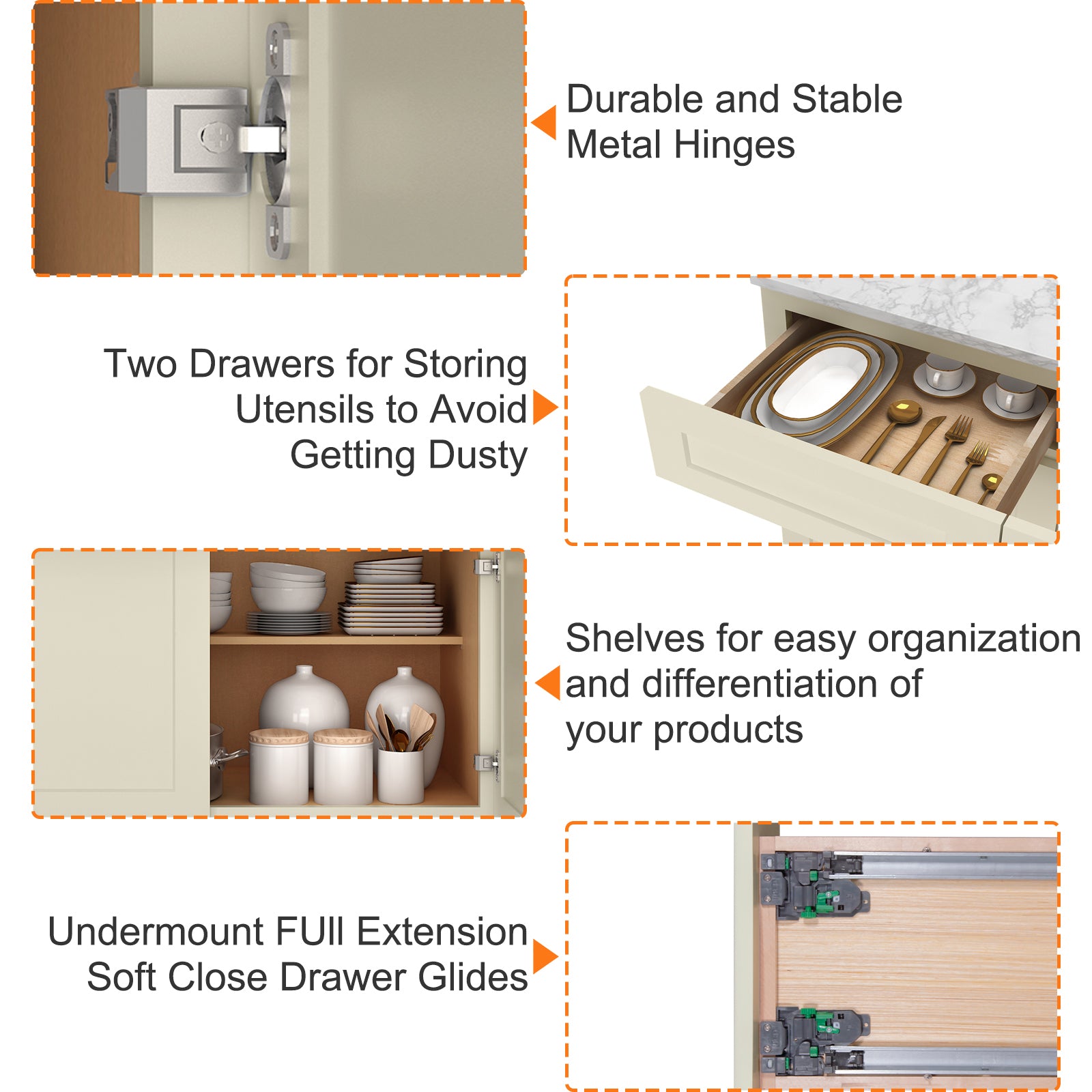 Durable and Stable Metal Hinges

Two Drawers for Storing Utensils to Avoid Getting Dusty

Shelves for easy organization and differentiation of your products

Undermount FUll Extension Soft Close Drawer Glides