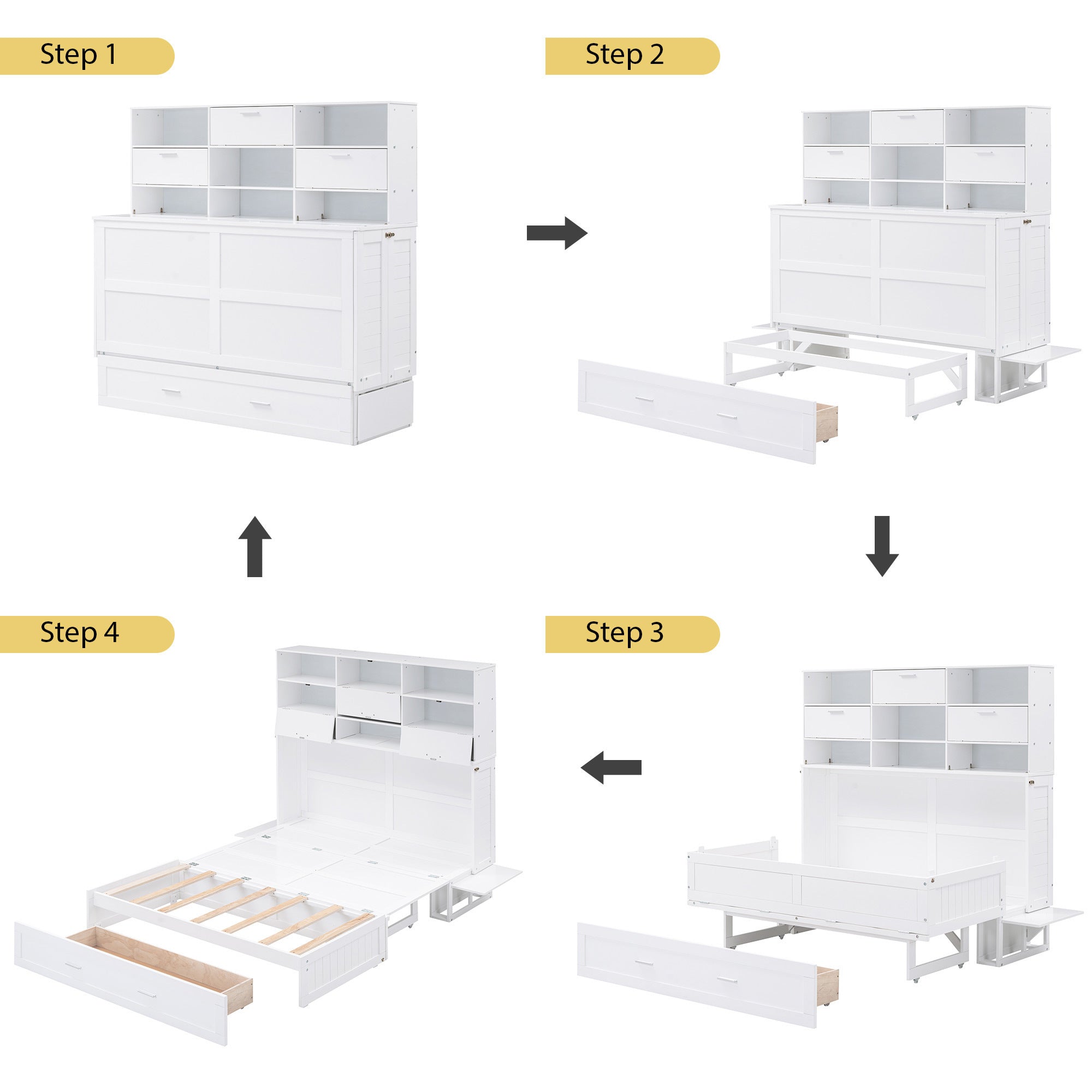 Step 1

Step 2

Step 4

Step 3