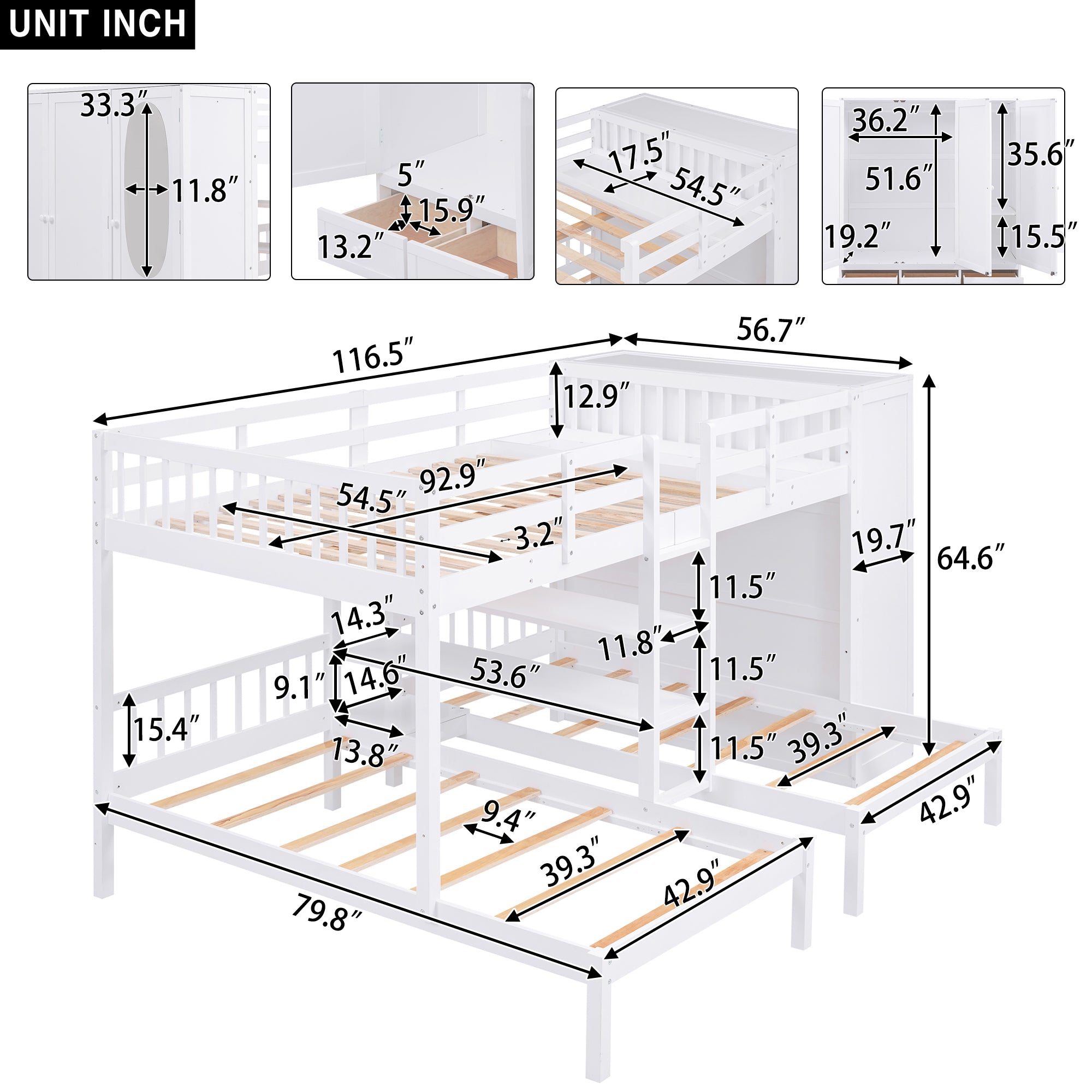 UNIT INCH

33.3″
11.8″

5″
15.9″
13.2″

17.5″
54.5″

36.2″
51.6″
35.6″
19.2″
15.5″

116.5″
56.7″
12.9″
92.9″
54.5″
3.2″
19.7″
64.6″
11.5″
14.3″
11.8″
11.5″
53.6″
9.1″
14.6″
15.4″
13.8″
11.5″
39.3″
42.9″
9.4″
39.3″
42.9″
79.8″