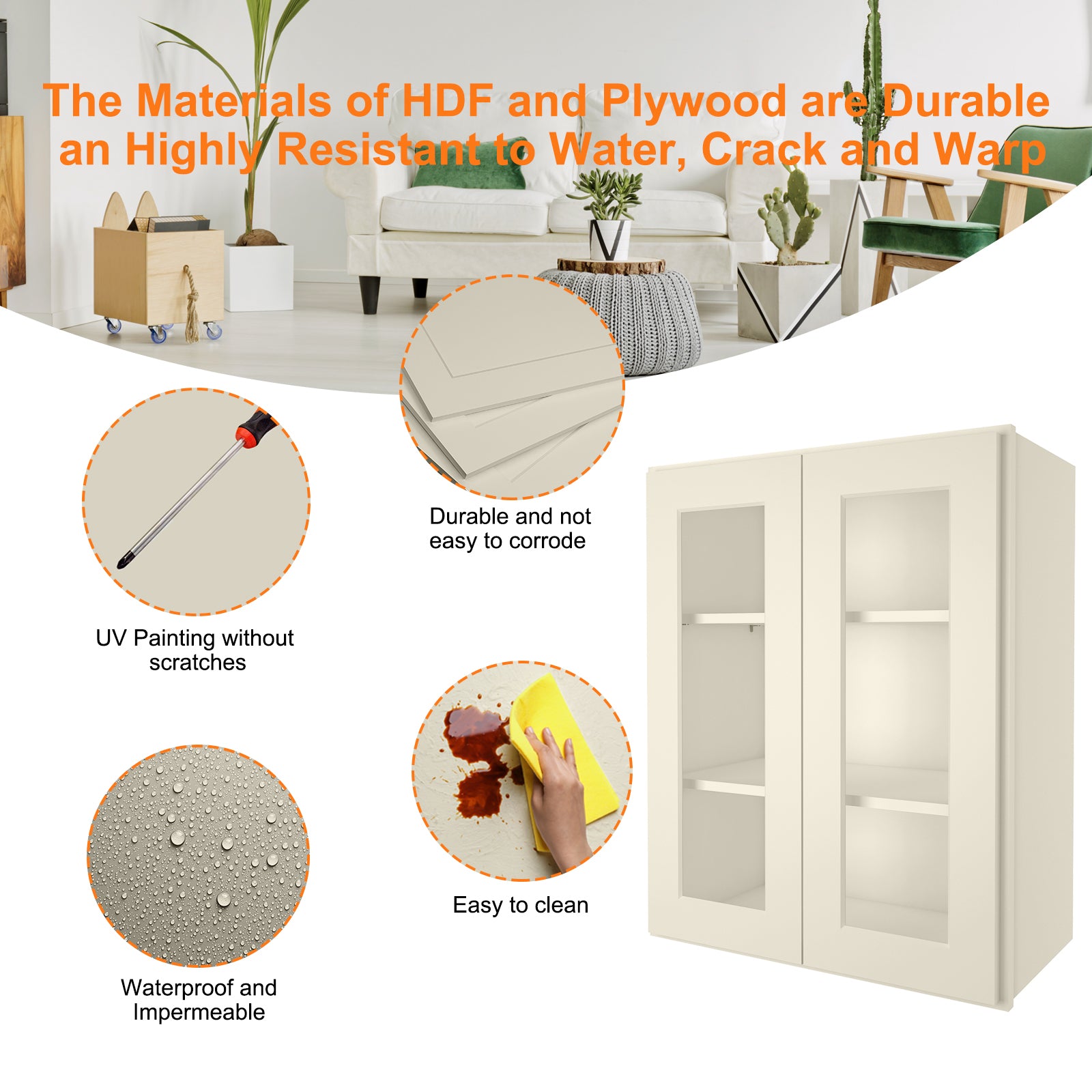 The Materials of HDF and Plywood are Durable an Highly Resistant to Water, Crack and Warp

Durable and not easy to corrode

UV Painting without scratches

Easy to clean

Waterproof and Impermeable