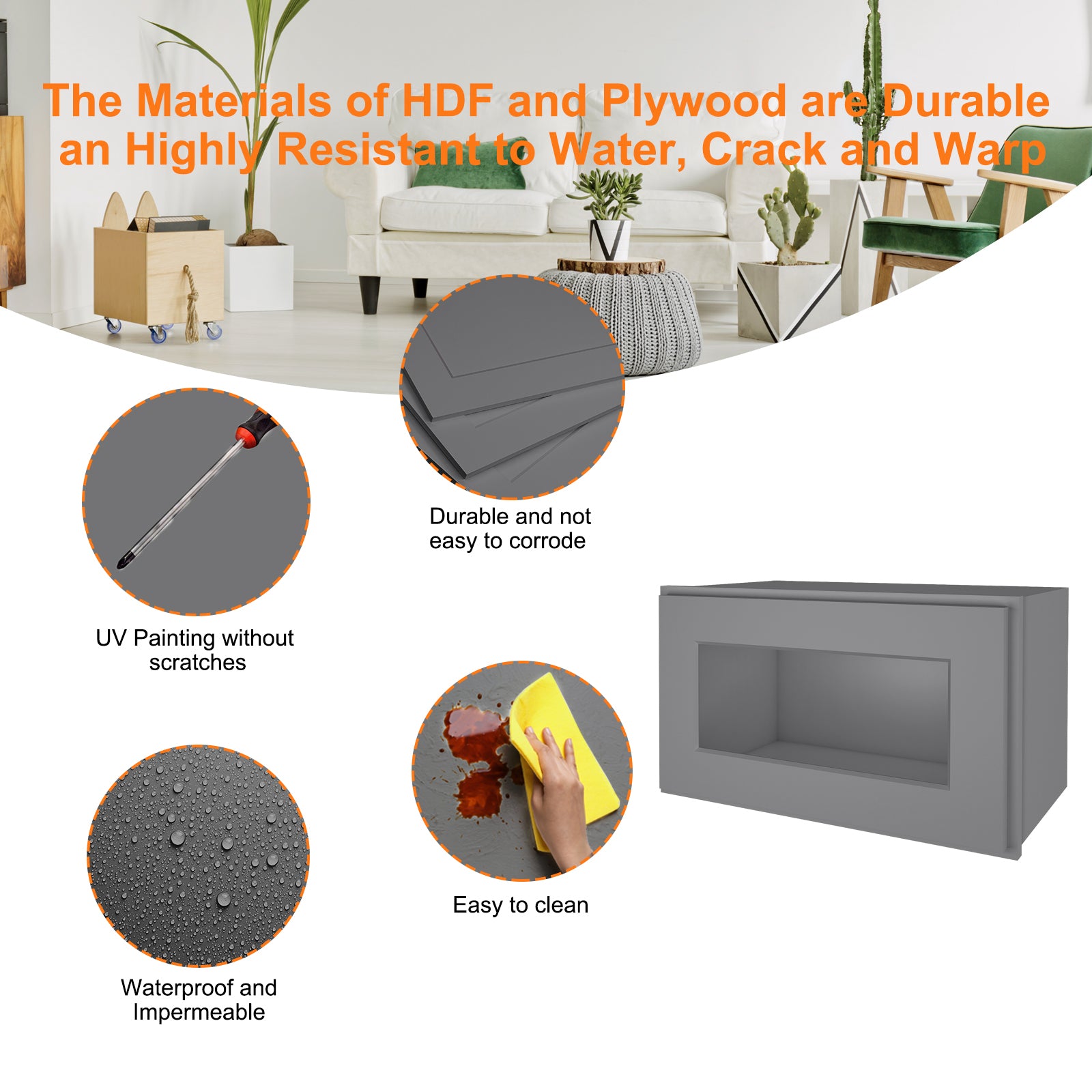 The Materials of HDF and Plywood are Durable an Highly Resistant to Water, Crack and Warp

Durable and not easy to corrode

UV Painting without scratches

Easy to clean

Waterproof and Impermeable