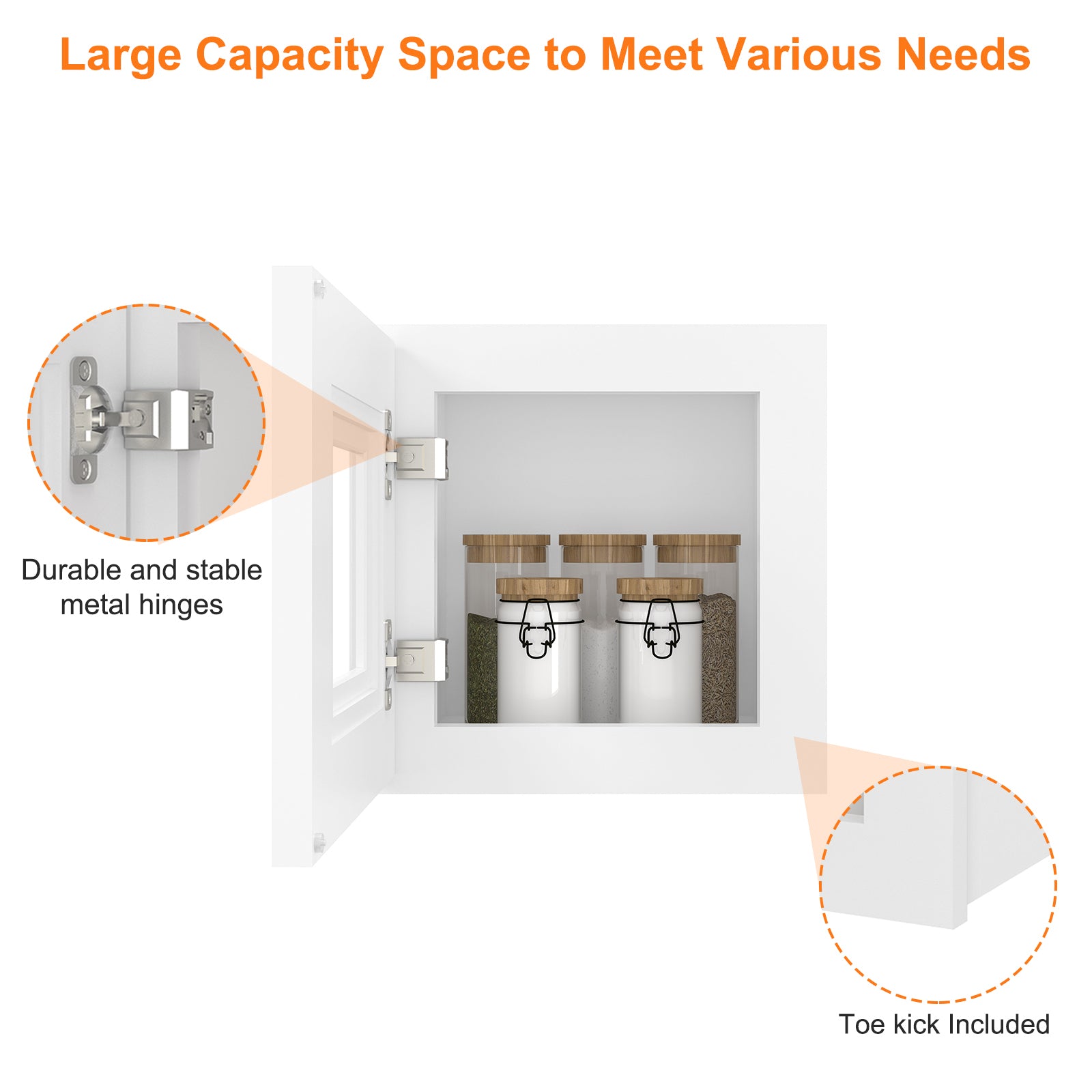 Large Capacity Space to Meet Various Needs

Durable and stable metal hinges

Toe kick Included