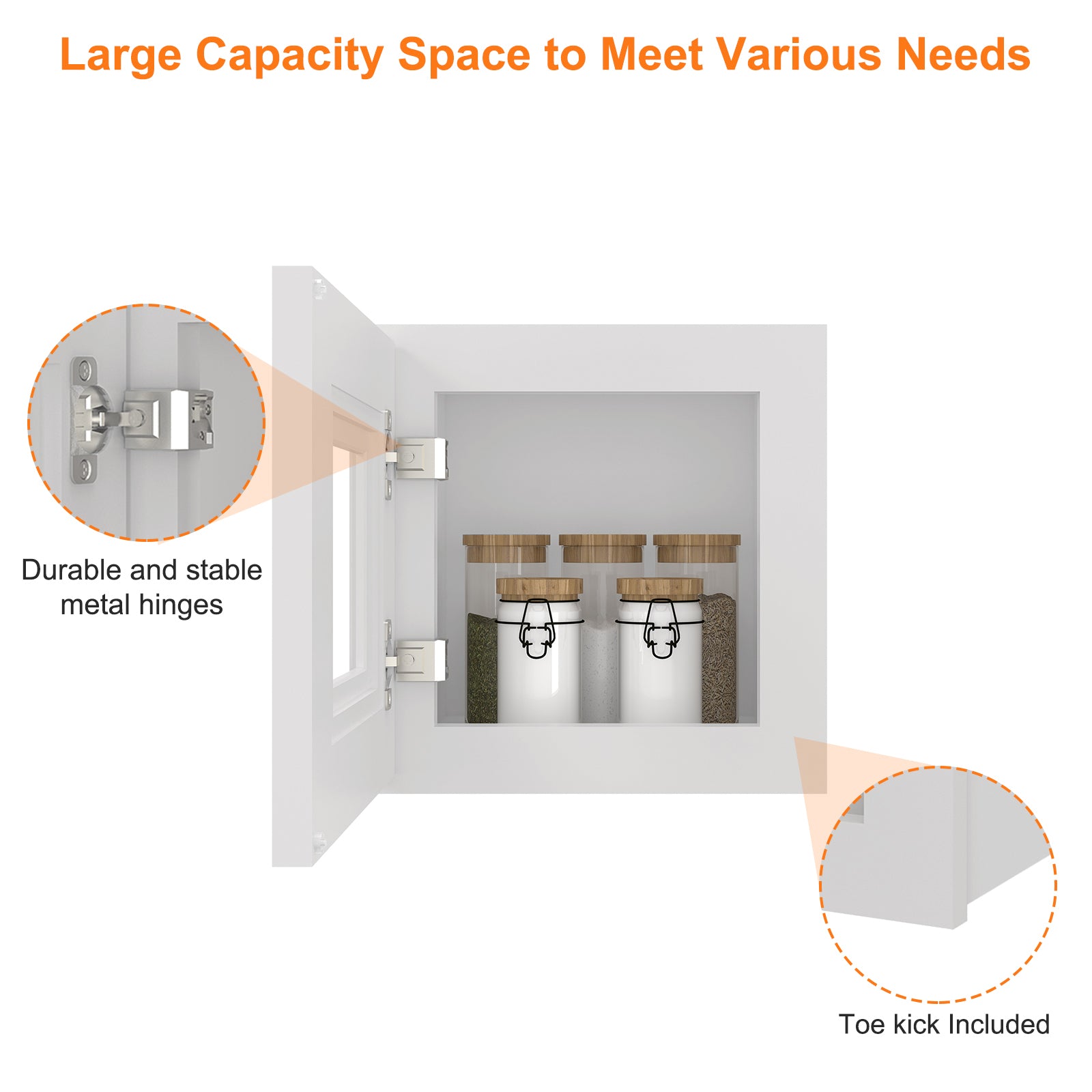 Large Capacity Space to Meet Various Needs

Durable and stable metal hinges

Toe kick Included