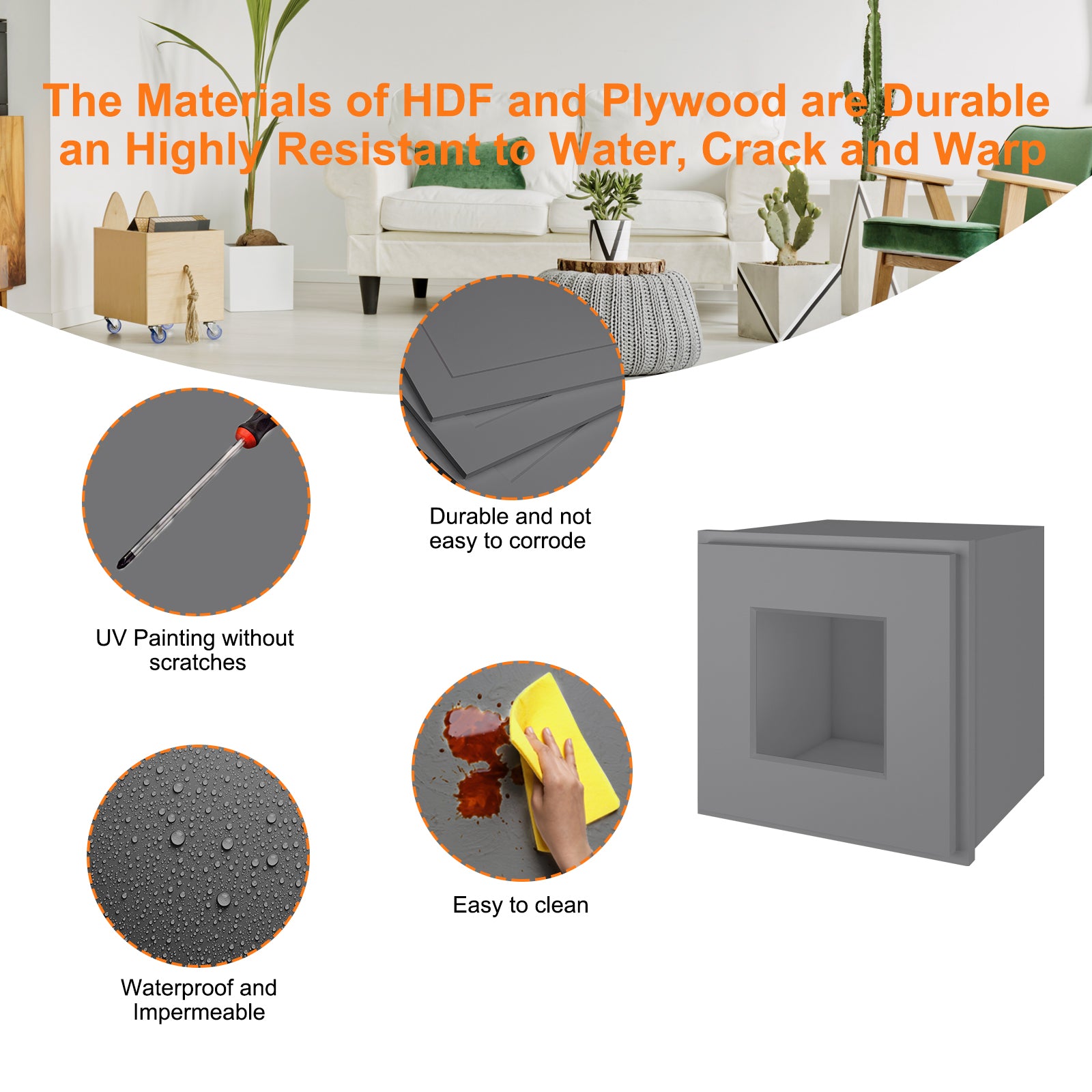 The Materials of HDF and Plywood are Durable an Highly Resistant to Water, Crack and Warp

Durable and not easy to corrode

UV Painting without scratches

Easy to clean

Waterproof and Impermeable