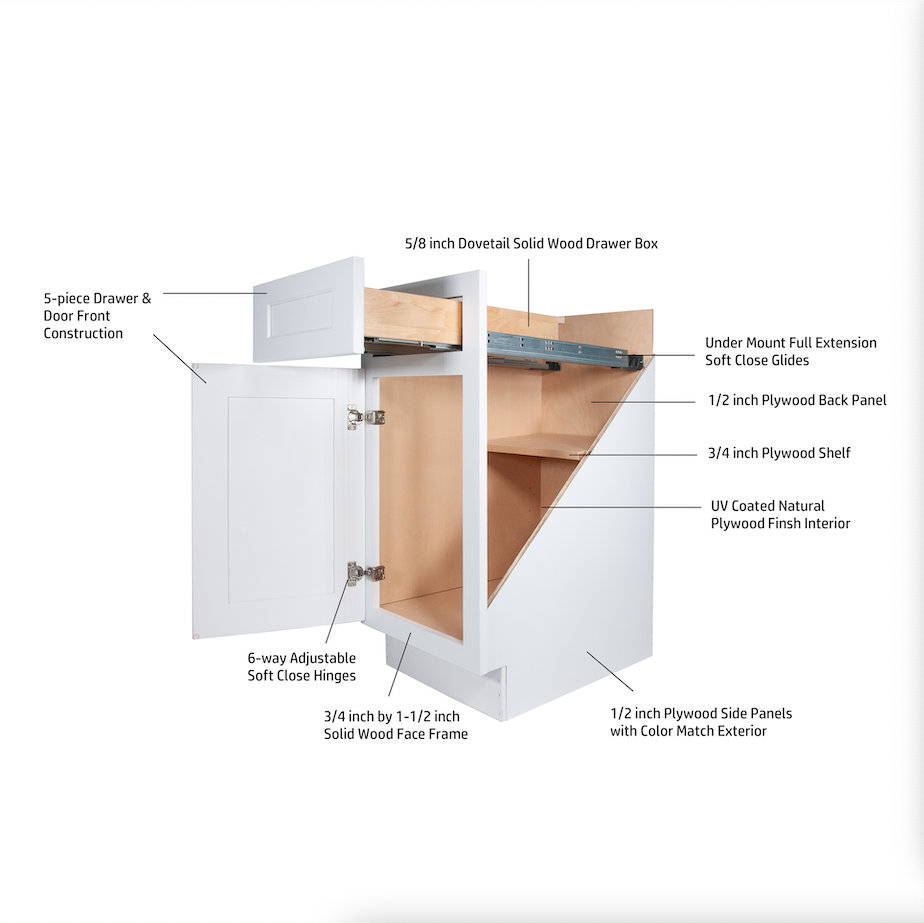 5/8 inch Dovetail Solid Wood Drawer Box

5-piece Drawer & Door Front Construction

Under Mount Full Extension Soft Close Glides

1/2 inch Plywood Back Panel

3/4 inch Plywood Shelf

UV Coated Natural Plywood Finsh Interior

6-way Adjustable Soft Close Hinges

3/4 inch by 1-1/2 inch Solid Wood Face Frame

1/2 inch Plywood Side Panels with Color Match Exterior