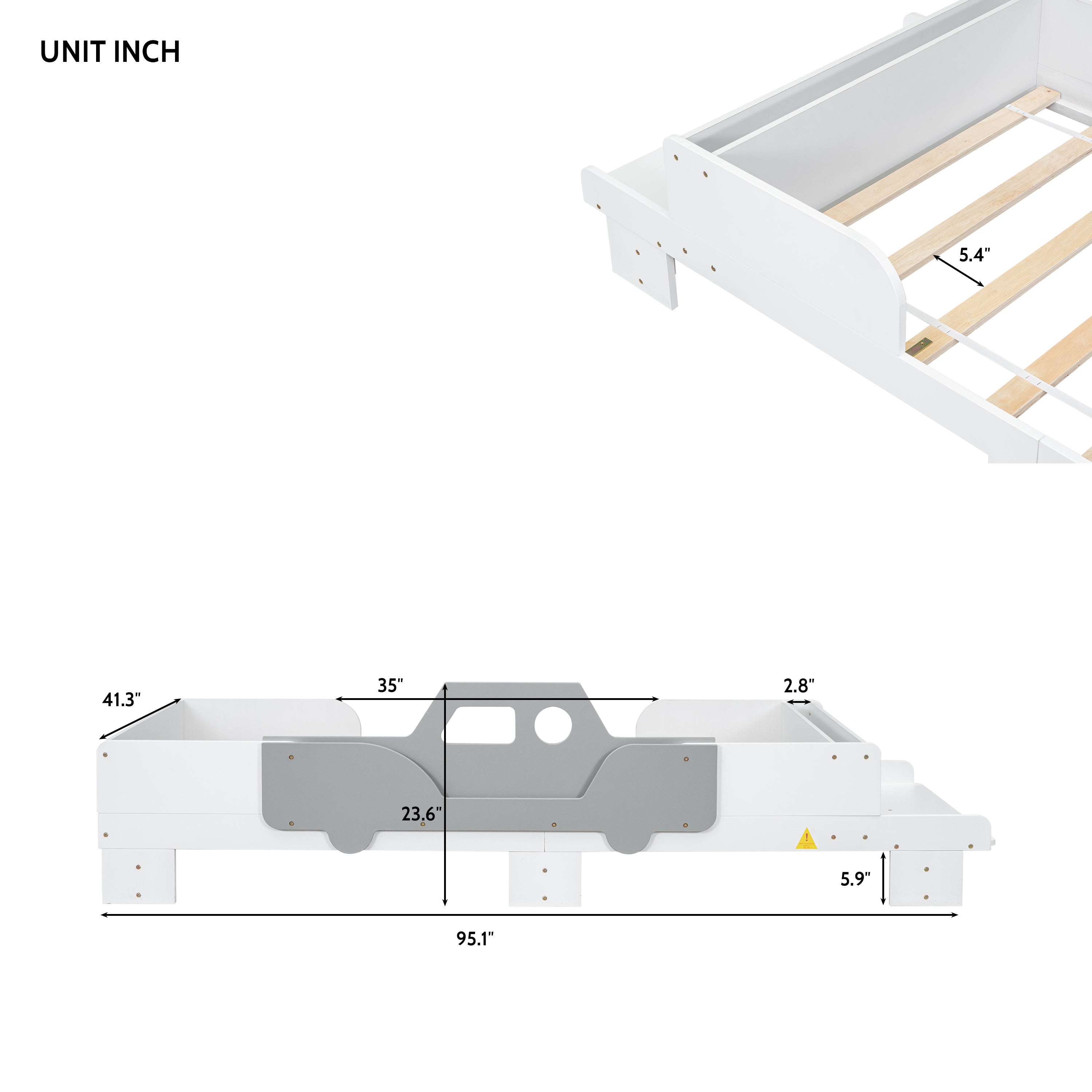 UNIT INCH

5.4"

41.3"

35"

2.8"

23.6"

5.9"

95.1"