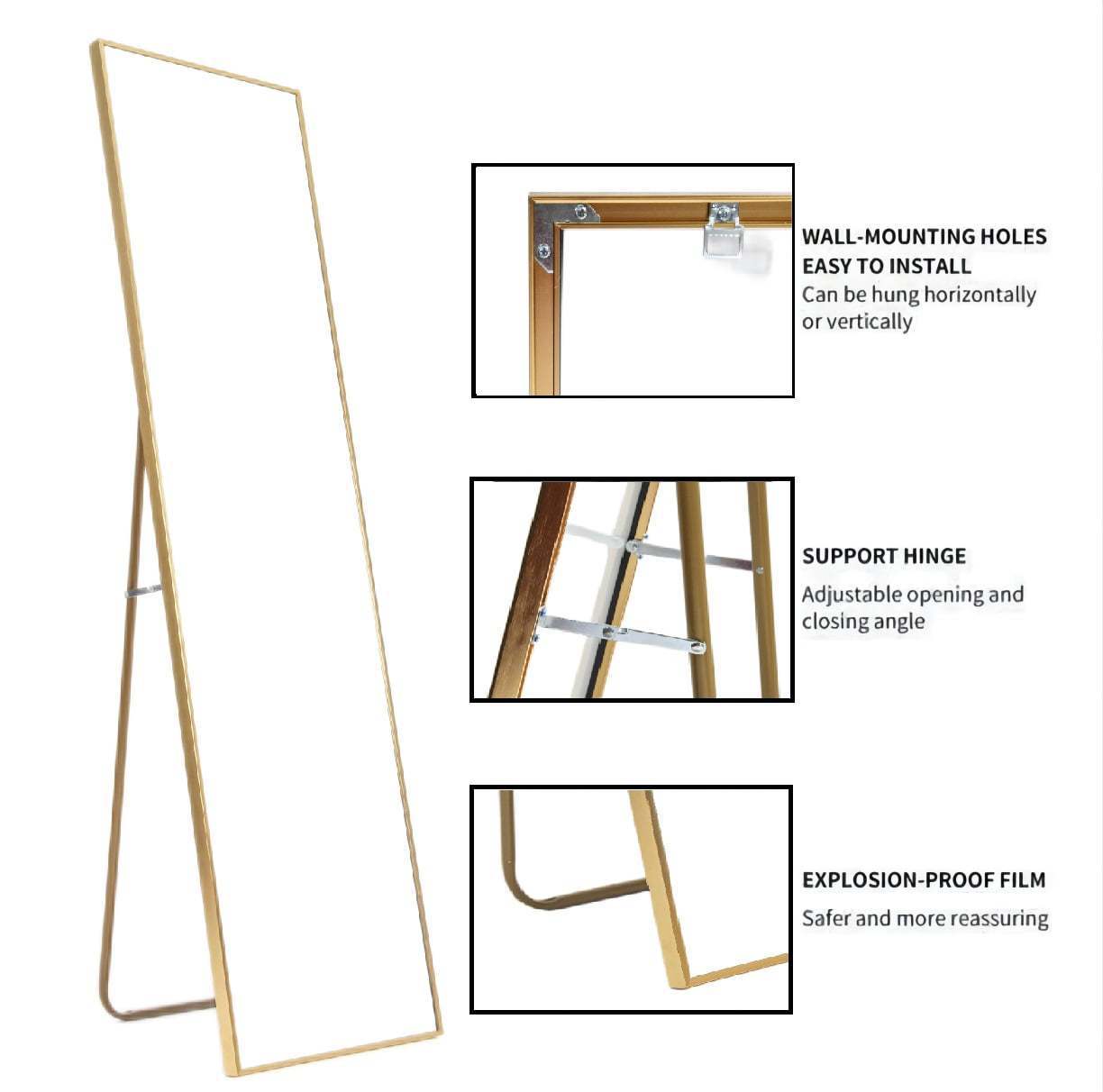 WALL-MOUNTING HOLES EASY TO INSTALL
Can be hung horizontally or vertically

SUPPORT HINGE
Adjustable opening and closing angle

EXPLOSION-PROOF FILM
Safer and more reassuring