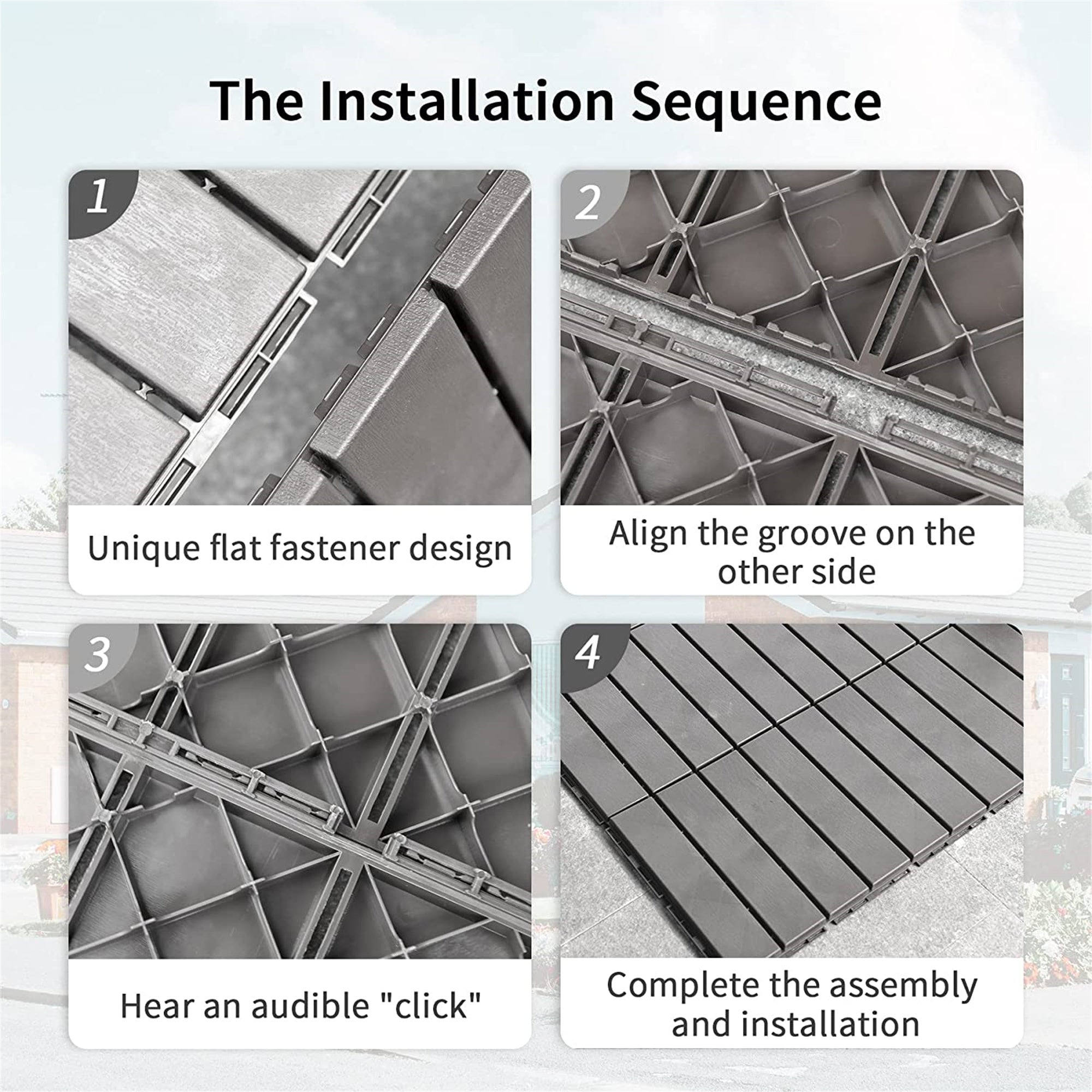 The Installation Sequence

1

Unique flat fastener design

2

Align the groove on the other side

3

Hear an audible "click"

4

Complete the assembly and installation