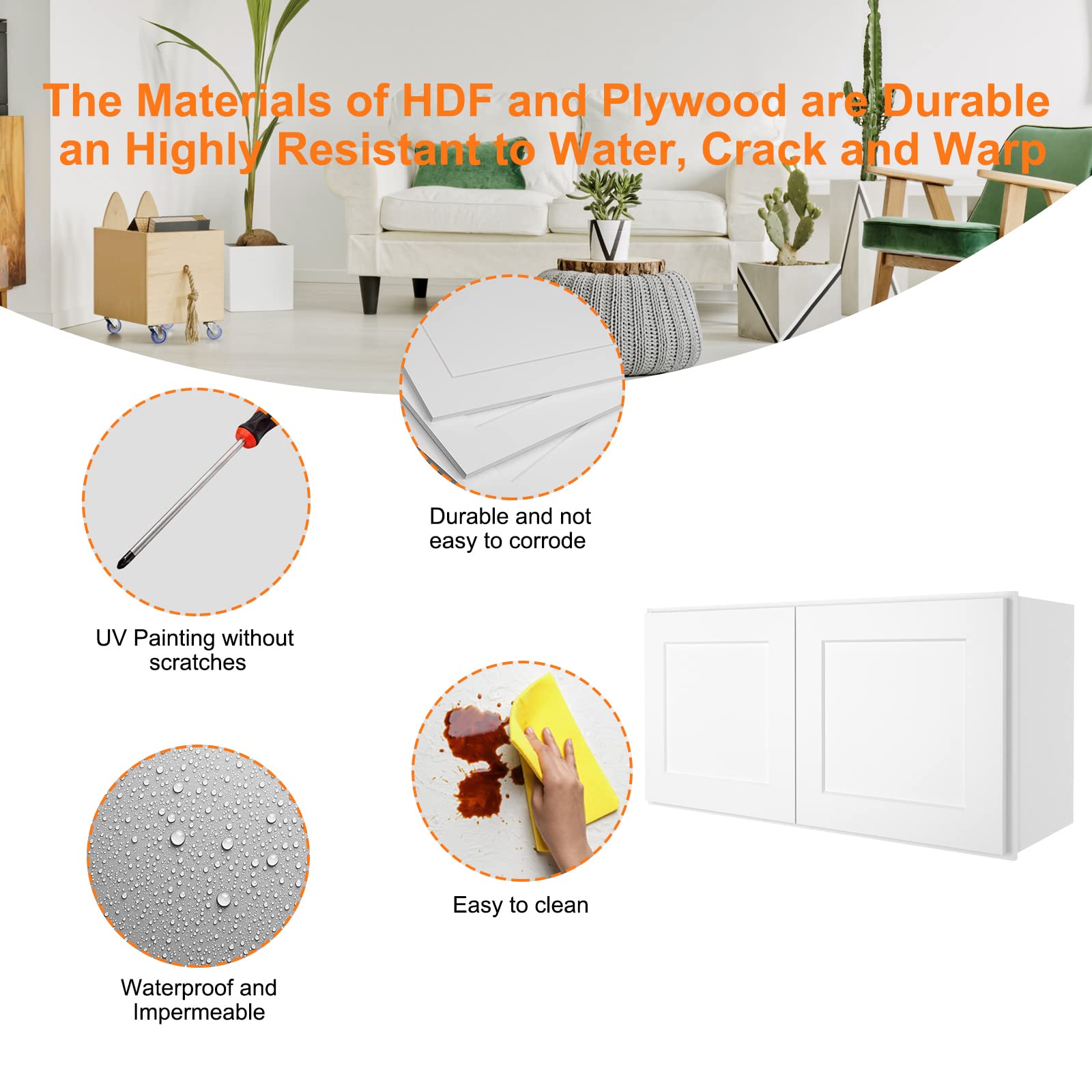 The Materials of HDF and Plywood are Durable an Highly Resistant to Water, Crack and Warp

Durable and not easy to corrode

UV Painting without scratches

Easy to clean

Waterproof and Impermeable