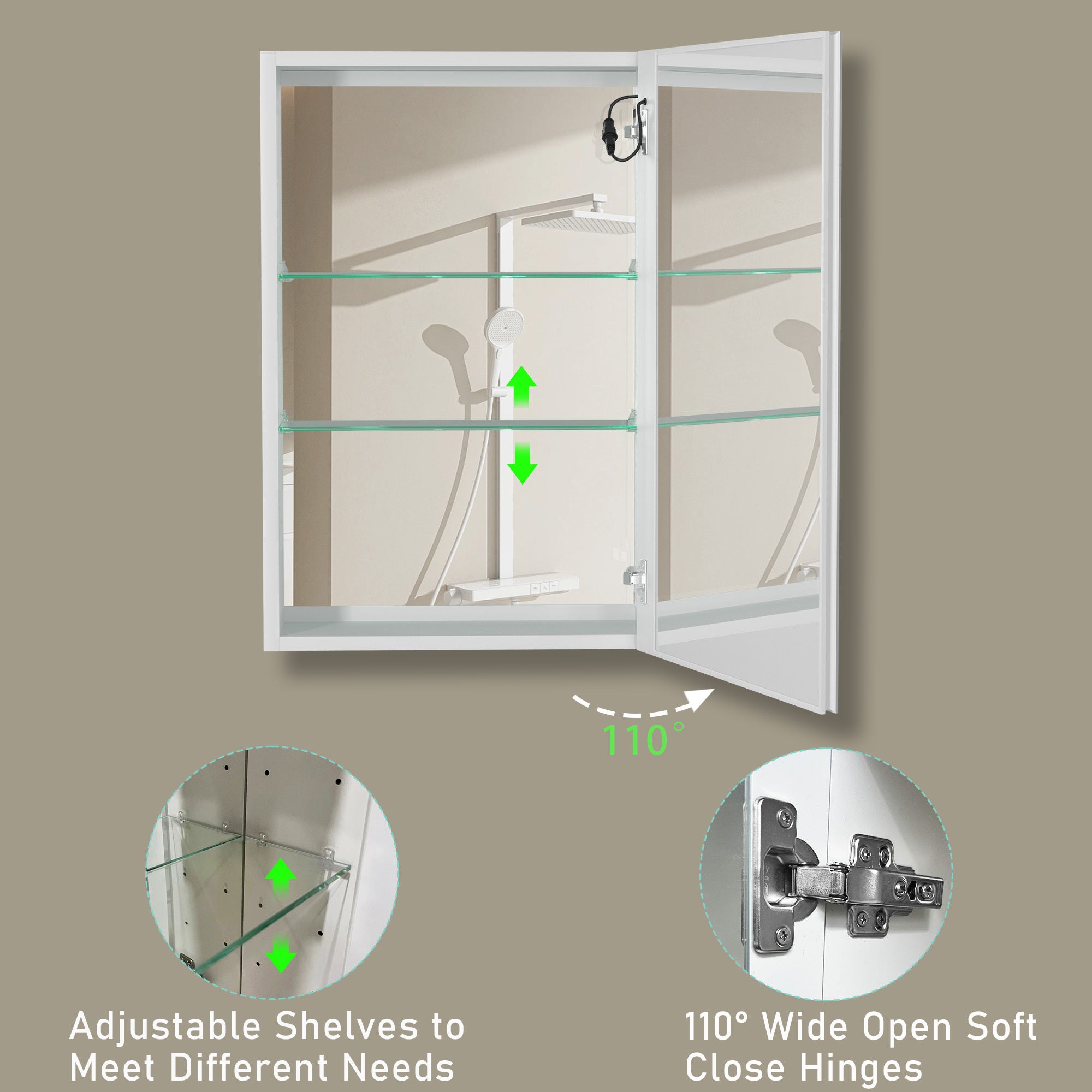 110°

Adjustable Shelves to Meet Different Needs

110° Wide Open Soft Close Hinges