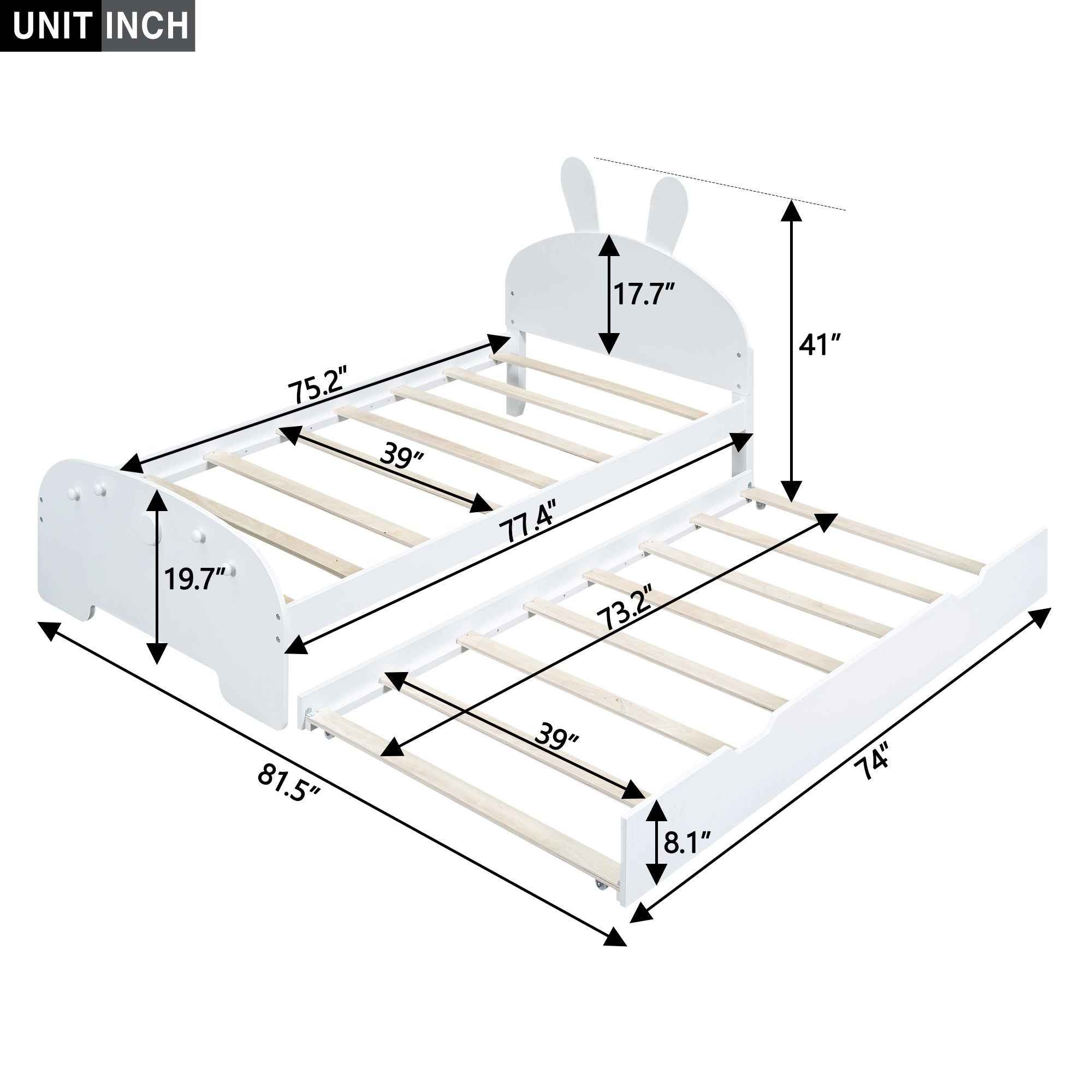 UNIT INCH

17.7″

41″

75.2″

39″

77.4″

19.7″

73.2″

39″

81.5″

74″

8.1″