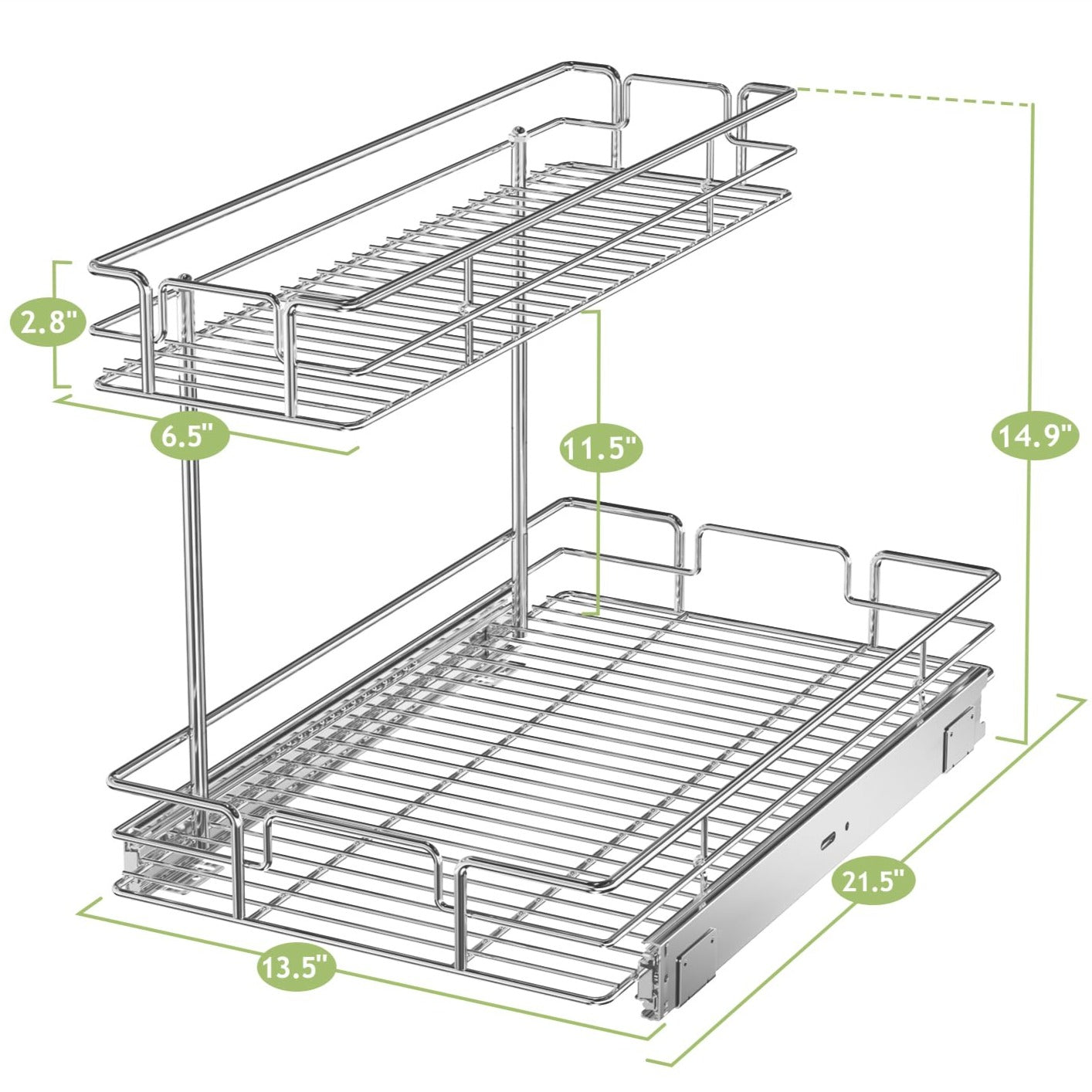 2.8"

6.5"

11.5"

14.9"

21.5"

13.5"