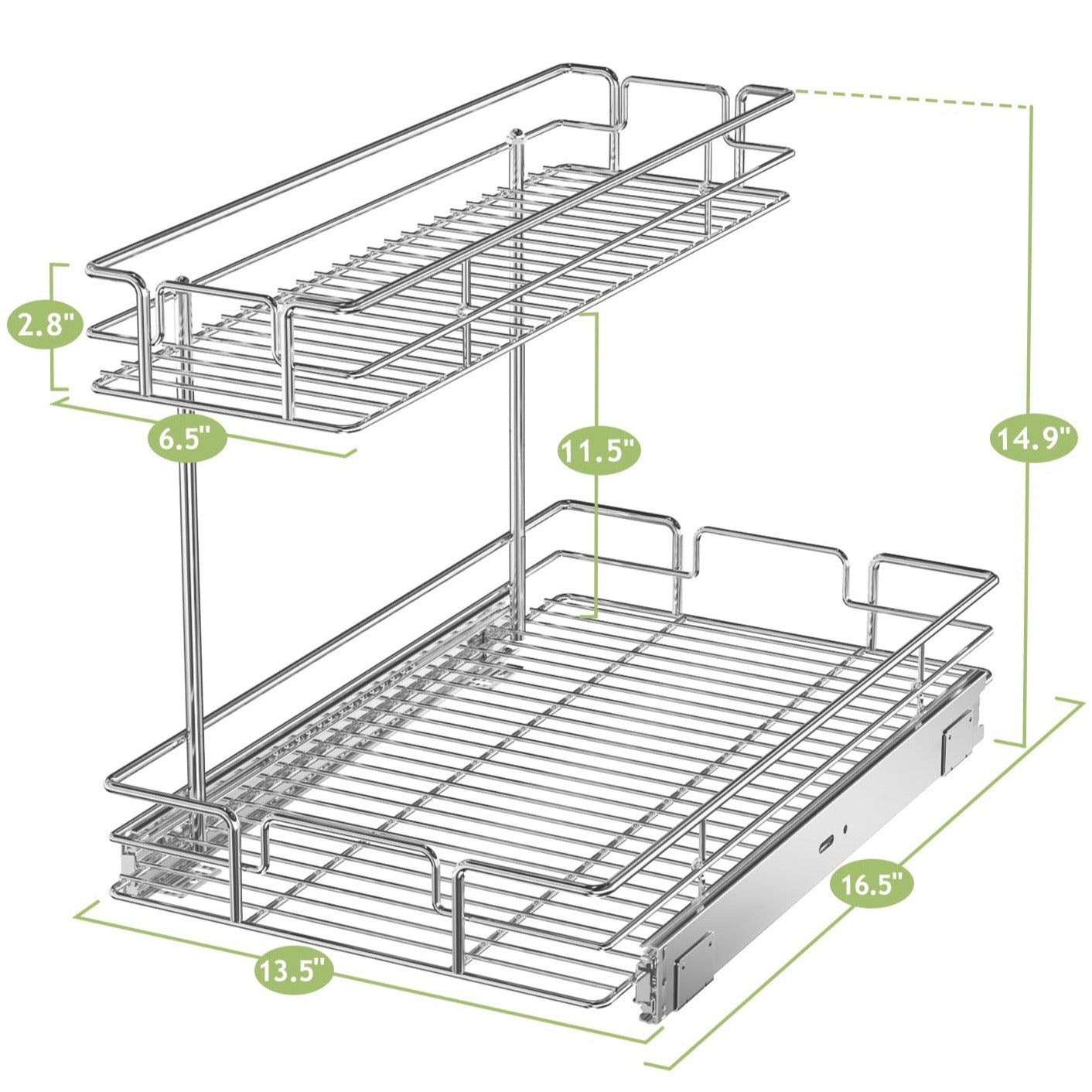 2.8"

6.5"

11.5"

14.9"

16.5"

13.5"