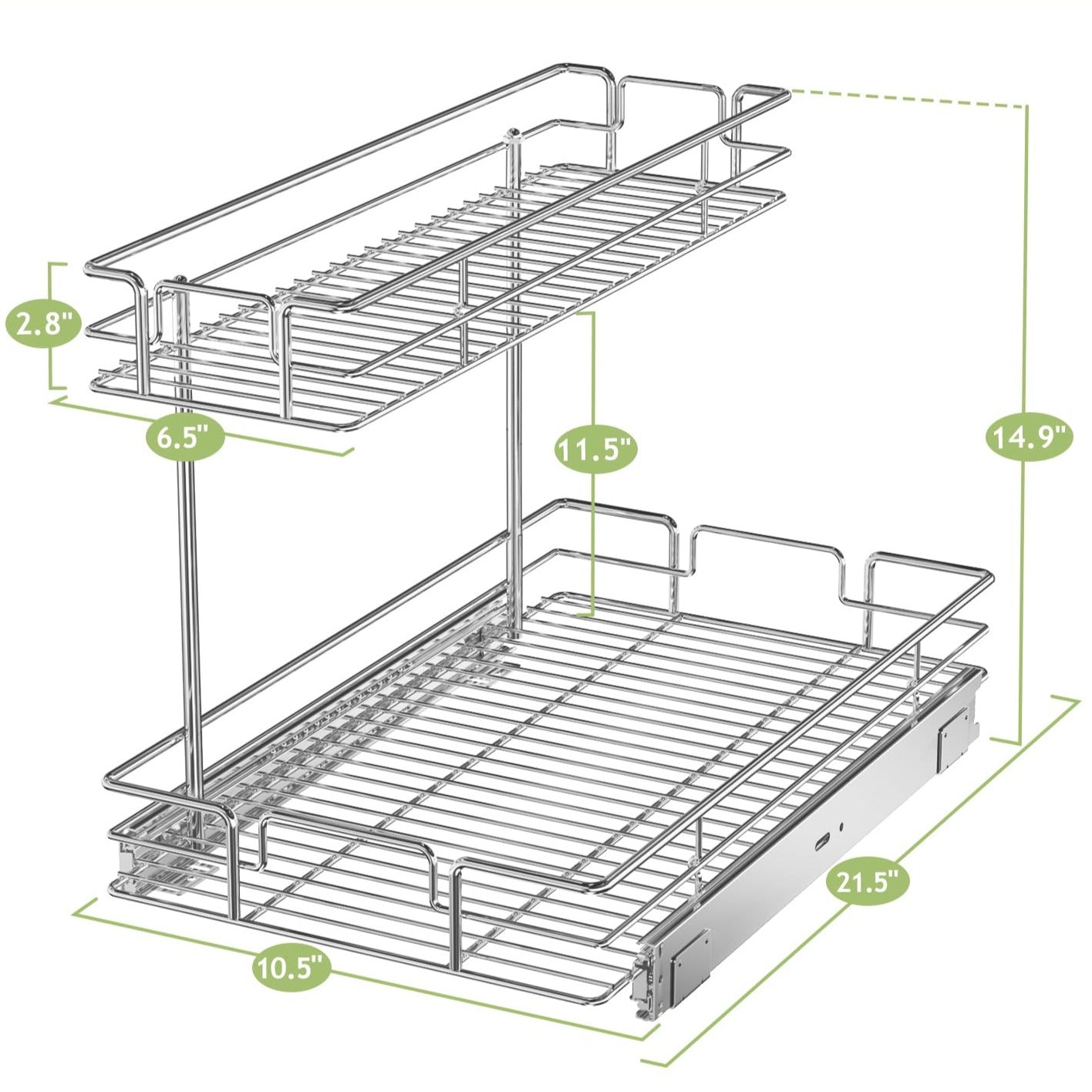 2.8"

6.5"

11.5"

14.9"

21.5"

10.5"