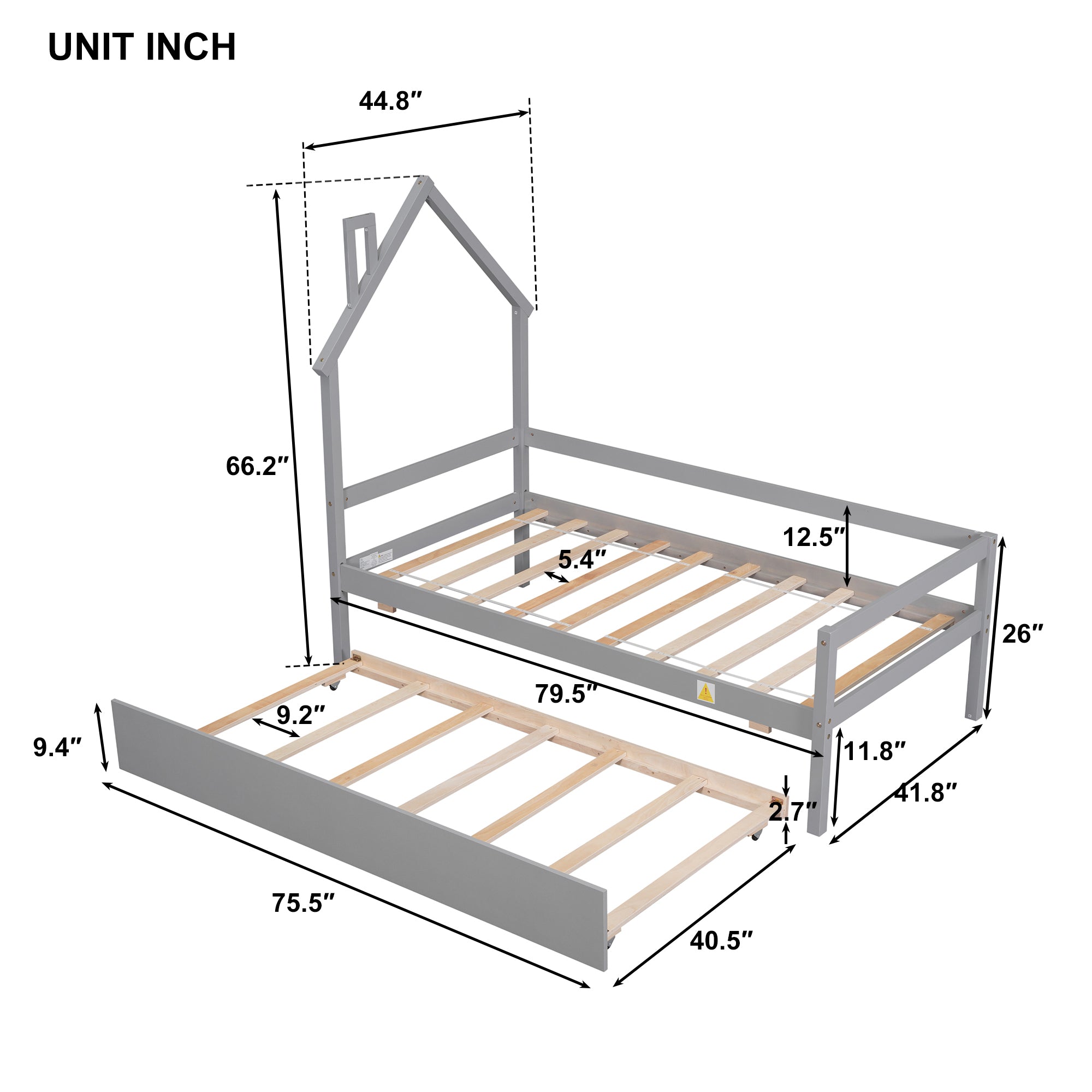 UNIT INCH

44.8″

66.2″

12.5″

5.4″

26″

79.5″

9.2″

9.4″

11.8″

41.8″

2.7″

75.5″

40.5″