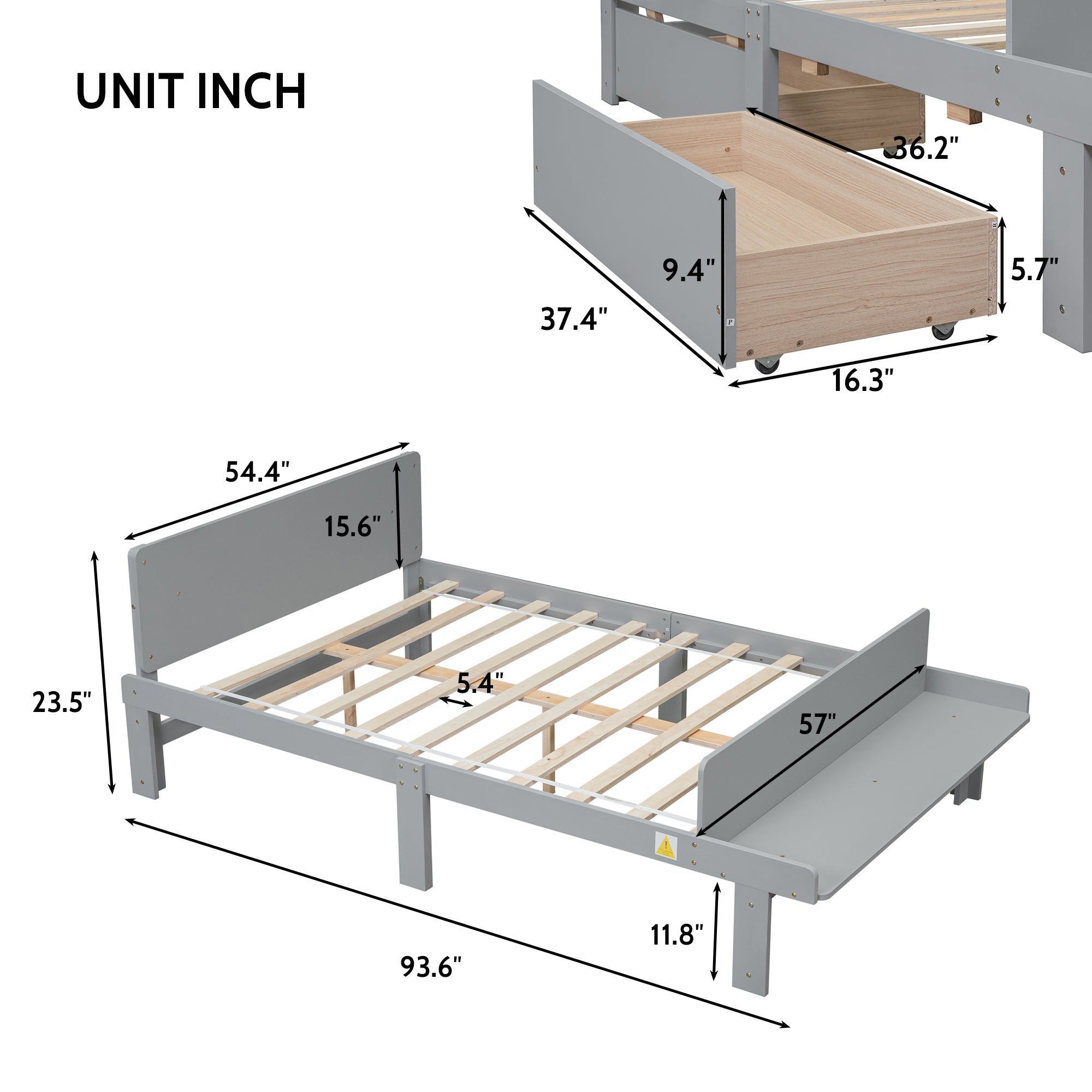 UNIT INCH

36.2"

9.4"

5.7"

37.4"

16.3"

54.4"

15.6"

23.5"

5.4"

57"

11.8"

93.6"