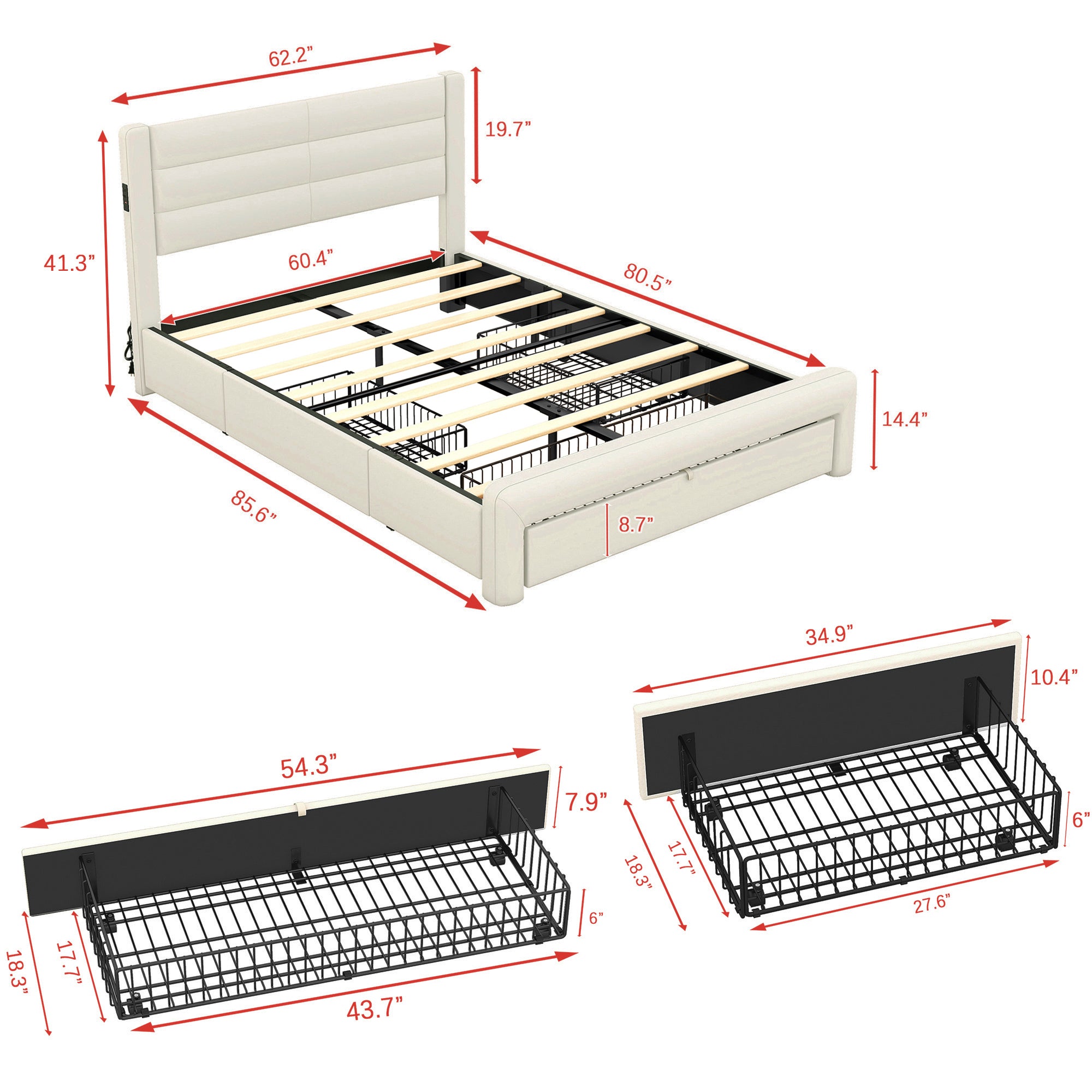 62.2”
19.7”
41.3”
60.4”
80.5”
14.4”
85.6”
8.7”
34.9”
10.4”
54.3”
7.9”
6”
18.3”
17.7”
27.6”
6”
18.3”
17.7”
43.7”